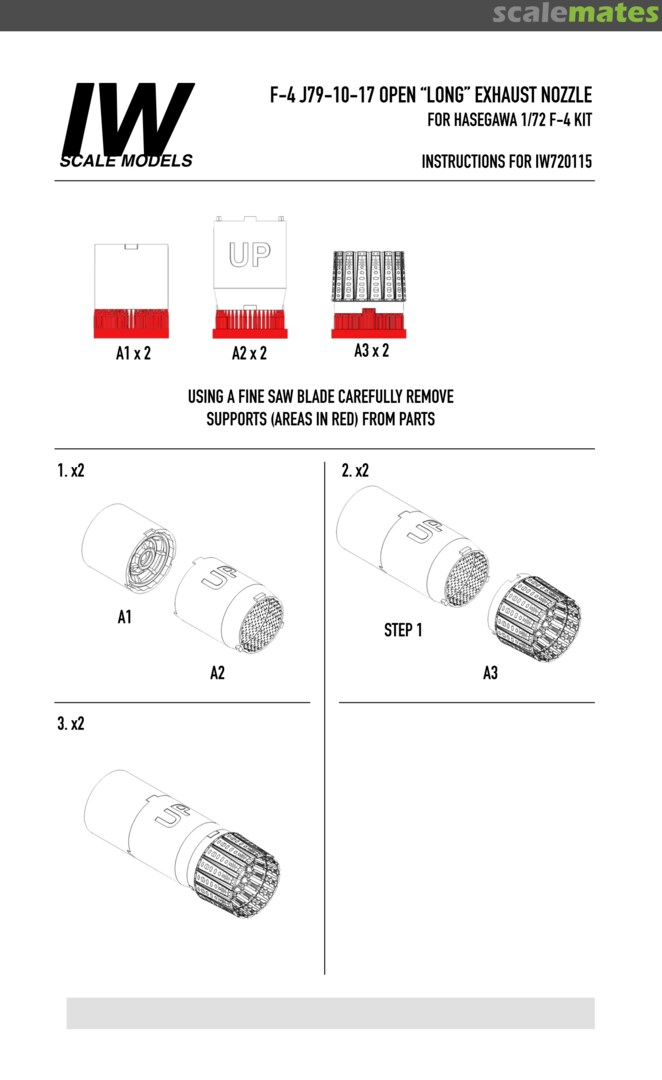 scalemates

IW
SCALE MODELS

F-4 J79-10-17 OPEN "LONG" EXHAUST NOZZLE
FOR HASEGAWA 1/72 F-4 KIT

INSTRUCTIONS FOR IW720115

UP

A1 x 2

A2 x 2

A3 x 2

USING A FINE SAW BLADE CAREFULLY REMOVE SUPPORTS (AREAS IN RED) FROM PARTS

1. x2

UP

A1

A2

2. x2

UP

STEP 1

A3

3. x2

UP