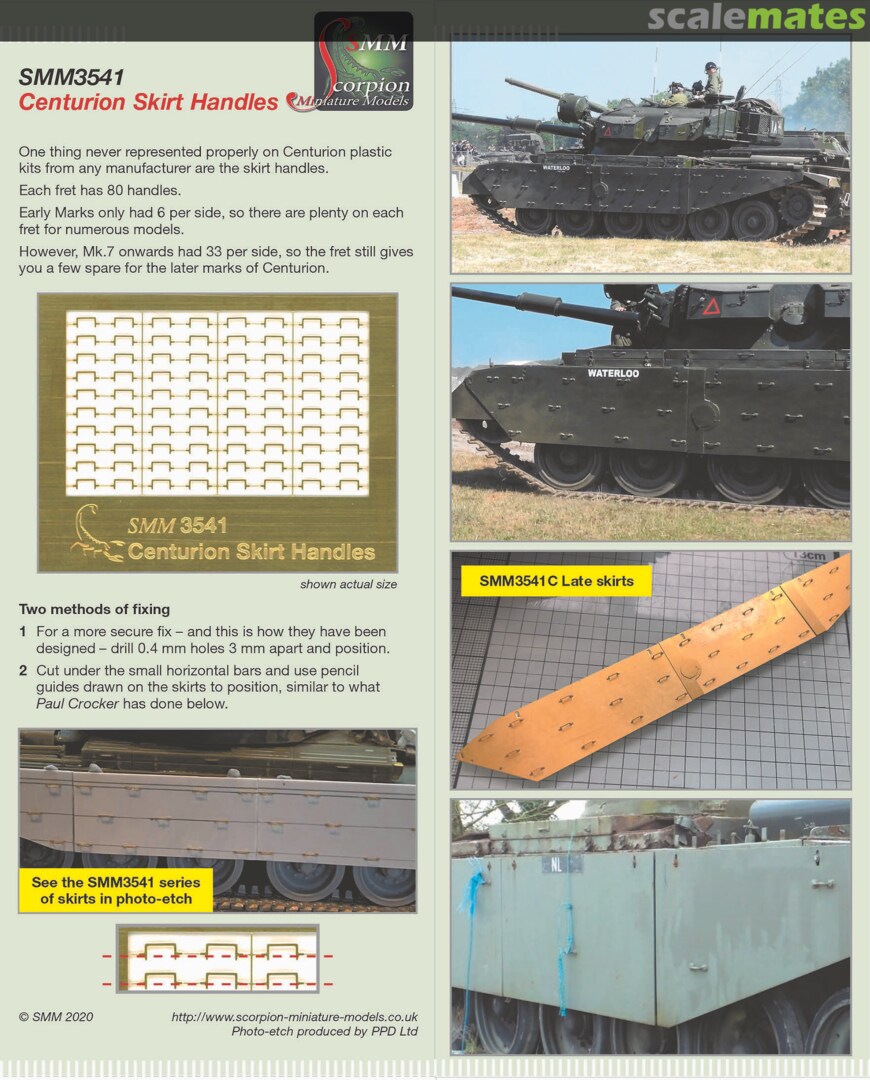 scalemates

SMM
Scorpion
Miniature Models

SMM3541
Centurion Skirt Handles

One thing never represented properly on Centurion plastic kits from any manufacturer are the skirt handles.

Each fret has 80 handles.

Early Marks only had 6 per side, so there are plenty on each fret for numerous models.

However, Mk.7 onwards had 33 per side, so the fret still gives you a few spare for the later marks of Centurion.

SMM 3541
Centurion Skirt Handles

shown actual size

Two methods of fixing

1 For a more secure fix – and this is how they have been designed – drill 0.4 mm holes 3 mm apart and position.

2 Cut under the small horizontal bars and use pencil guides drawn on the skirts to position, similar to what Paul Crocker has done below.

See the SMM3541 series of skirts in photo-etch

© SMM 2020

http://www.scorpion-miniature-models.co.uk
Photo-etch produced by PPD Ltd

WATERLOO

WATERLOO

SMM3541C Late skirts

13cm

NL