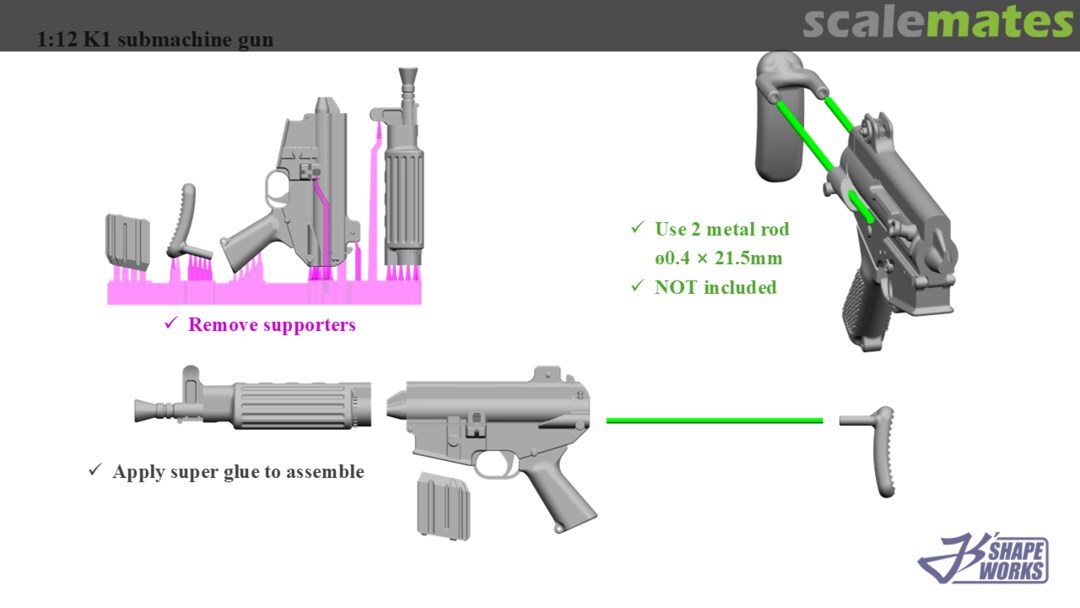 1:12 K1 submachine gun

scalemates

✓ Remove supporters

✓ Use 2 metal rod ø0.4 × 21.5mm
✓ NOT included

✓ Apply super glue to assemble

SHAPE WORKS