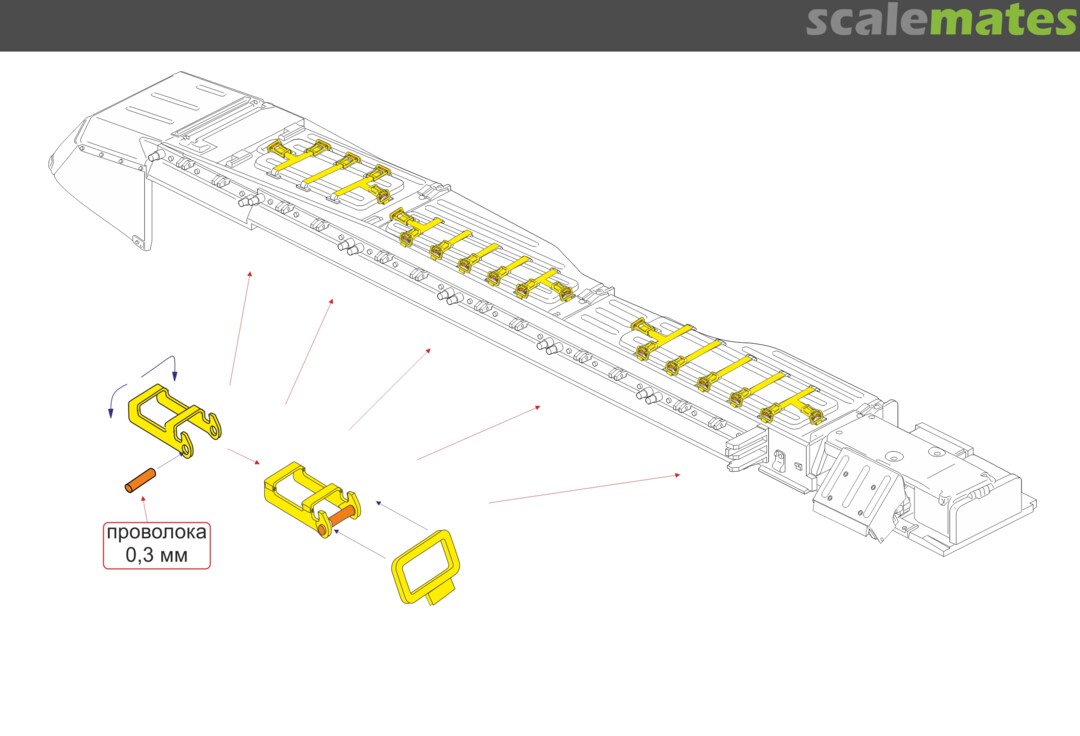 scalemates

проволока 0,3 мм