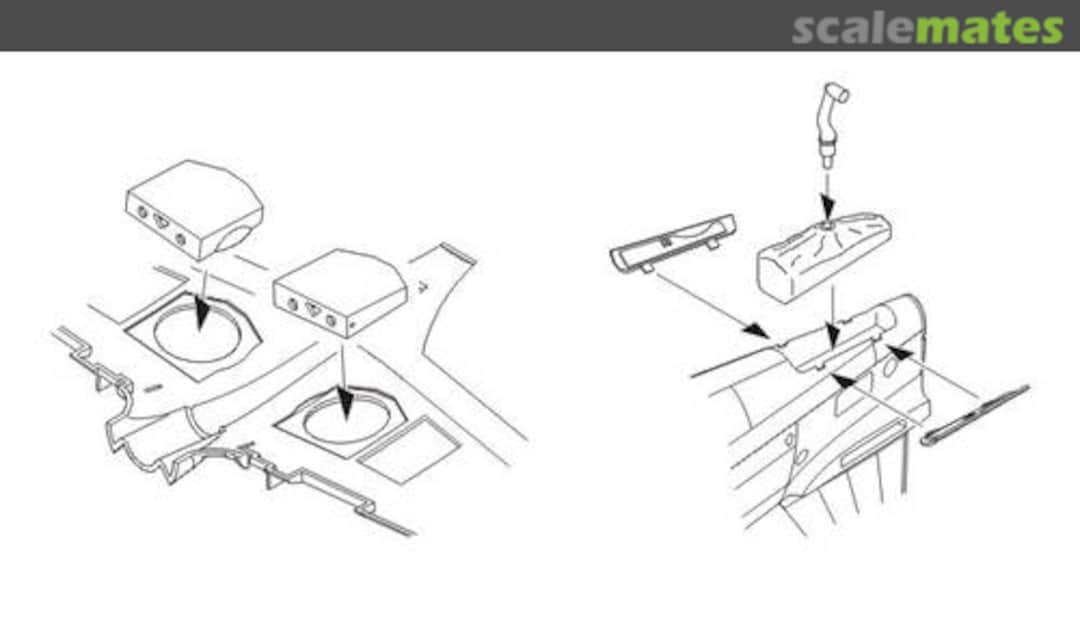 scalemates