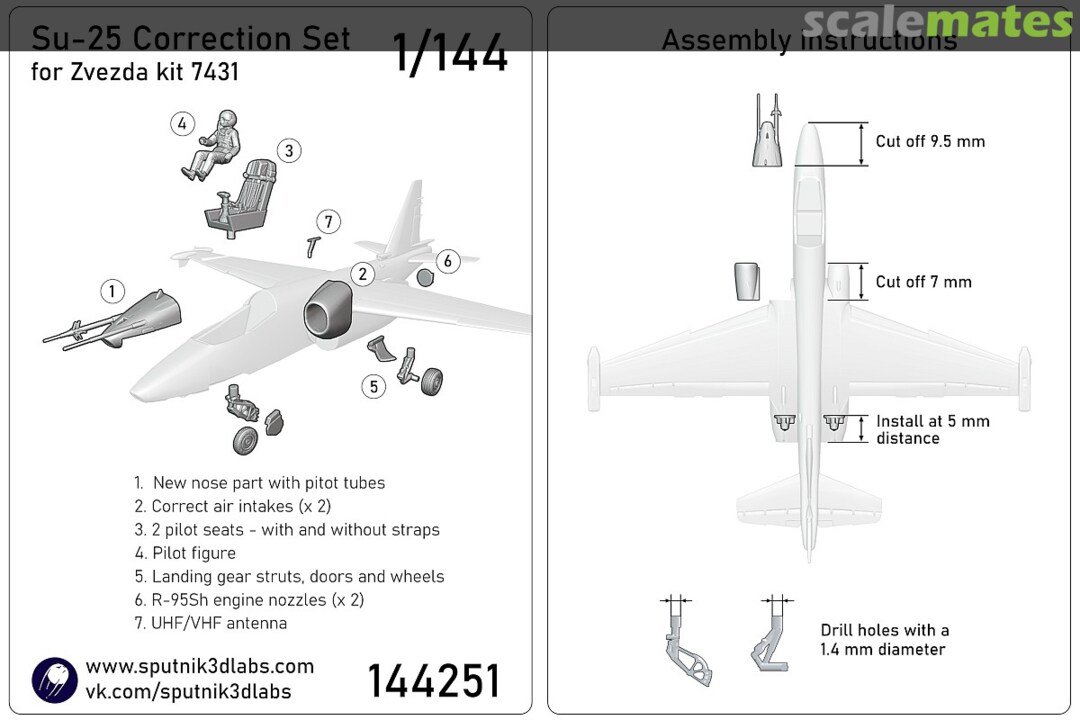 Su-25 Correction Set
for Zvezda kit 7431
1/144

4
3
7
2
6
1
5

1. New nose part with pitot tubes
2. Correct air intakes (x 2)
3. 2 pilot seats - with and without straps
4. Pilot figure
5. Landing gear struts, doors and wheels
6. R-95Sh engine nozzles (x 2)
7. UHF/VHF antenna

www.sputnik3dlabs.com
vk.com/sputnik3dlabs
144251

scalemates

Assembly instructions

Cut off 9.5 mm

Cut off 7 mm

Install at 5 mm distance

Drill holes with a 1.4 mm diameter