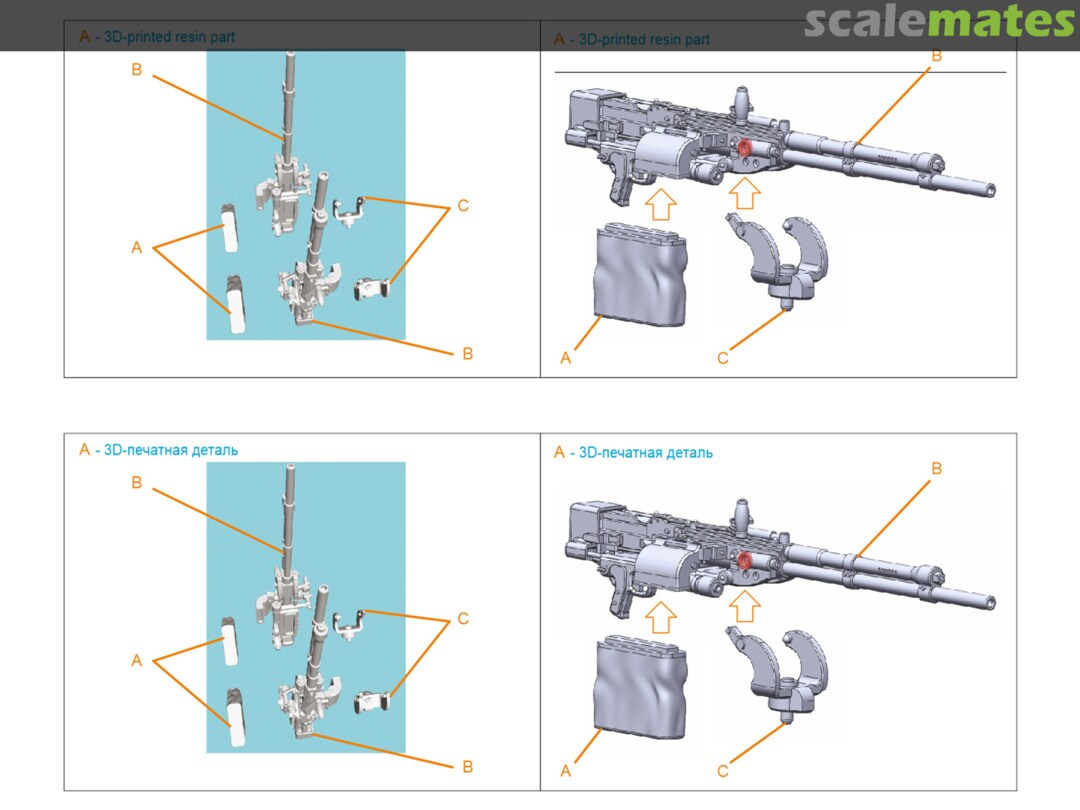 scalemates

A - 3D-printed resin part

B

C

A

B

A - 3D-printed resin part

B

A

C

A - 3D-печатная деталь

B

C

A

B

A - 3D-печатная деталь

B

A

C