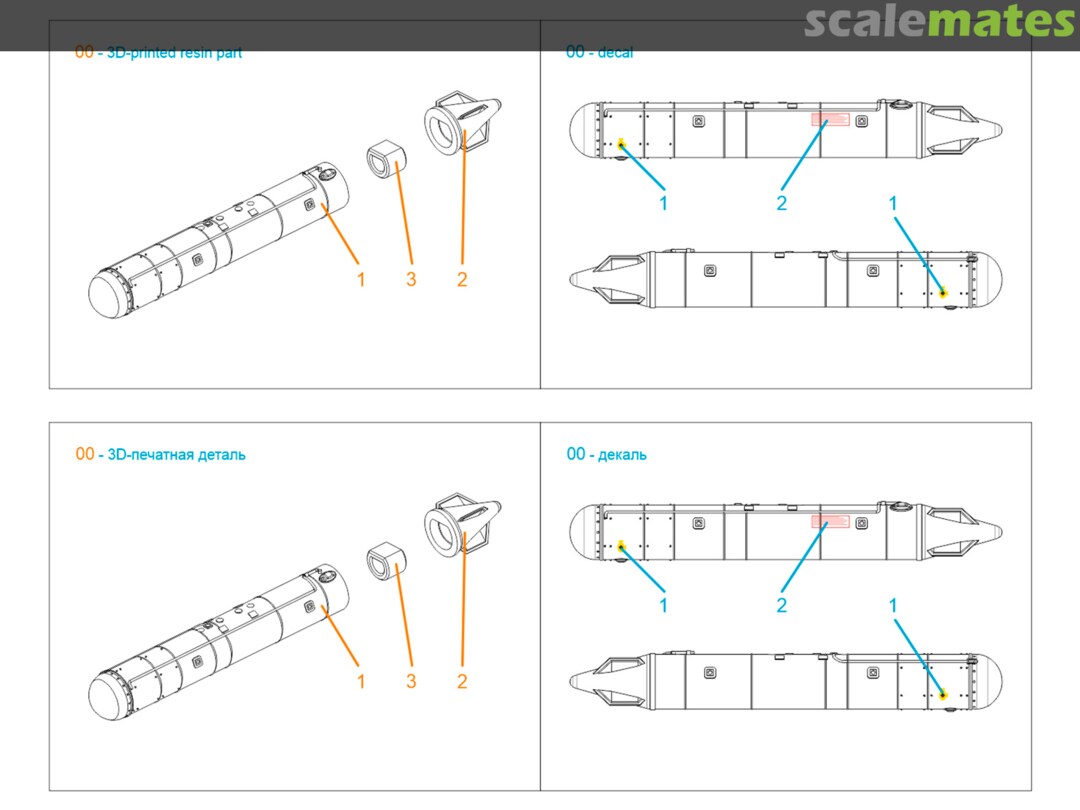 scalemates

00 - 3D-printed resin part

1 3 2

00 - decal

1 2 1

00 - 3D-печатная деталь

1 3 2

00 - декаль

1 2 1