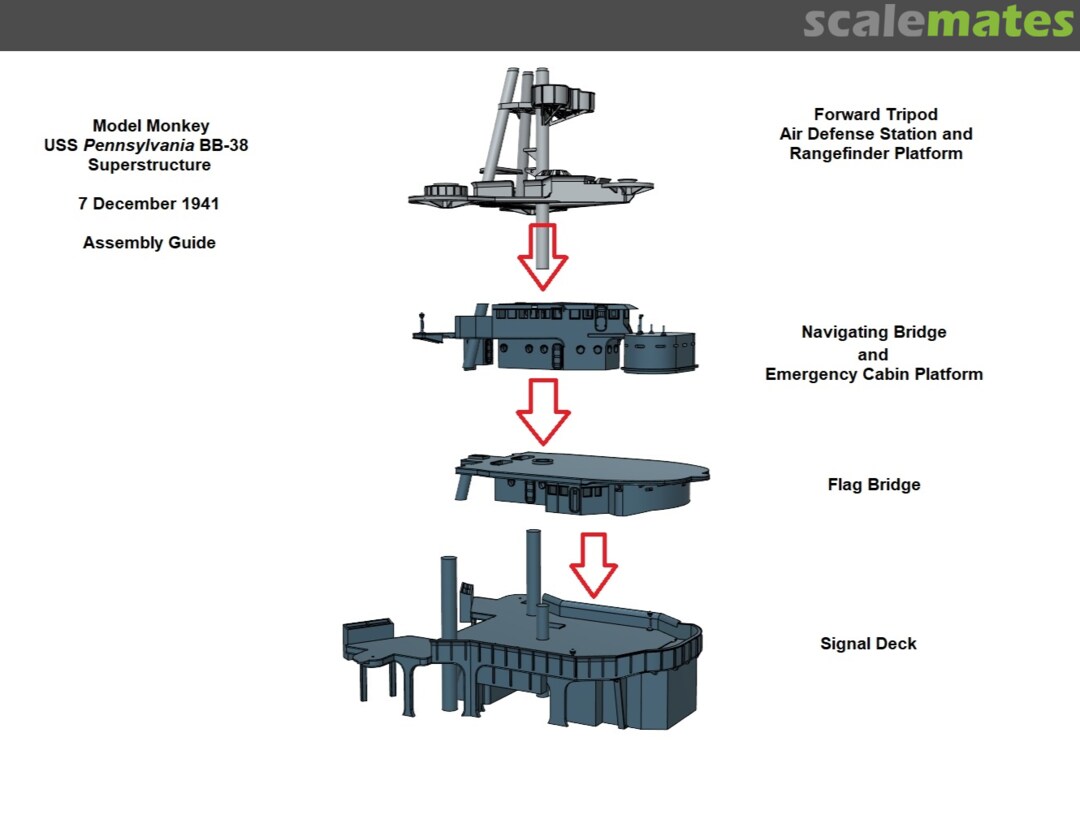 scalemates

Model Monkey
USS Pennsylvania BB-38
Superstructure

7 December 1941

Assembly Guide

Forward Tripod
Air Defense Station and
Rangefinder Platform

Navigating Bridge
and
Emergency Cabin Platform

Flag Bridge

Signal Deck