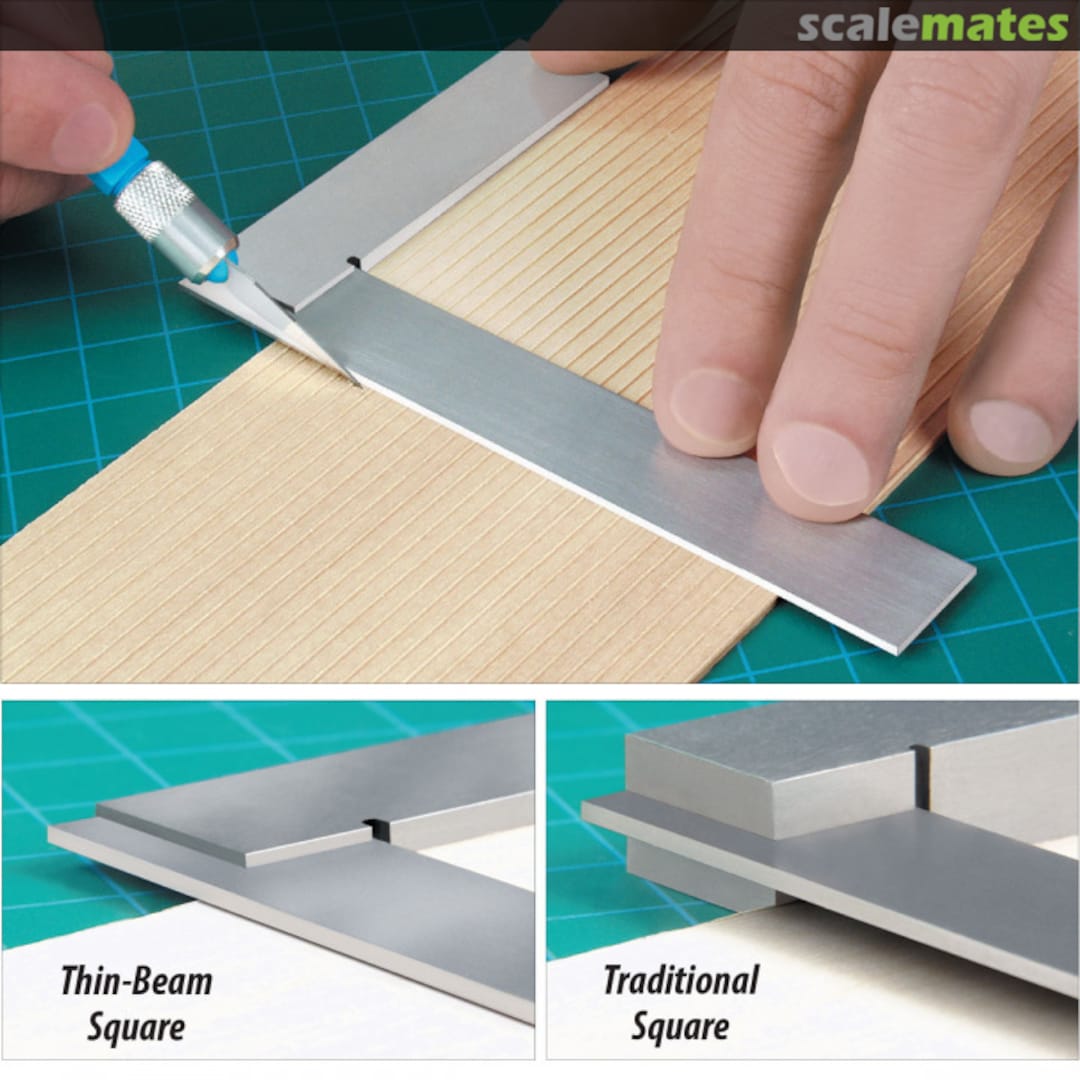 scalemates

Thin-Beam Square

Traditional Square