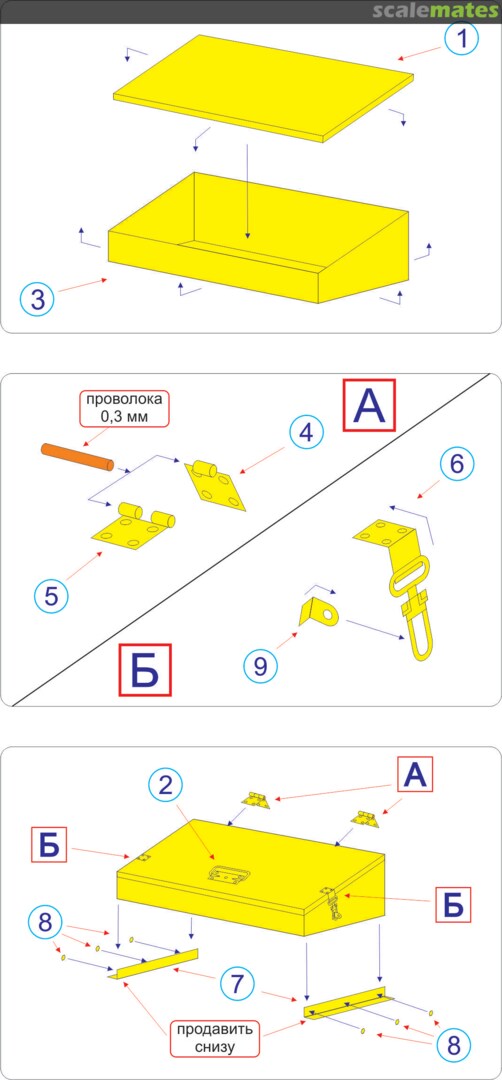 scalemates

1

3

проволока 0,3 мм

А

4

6

5

9

Б

2

А

Б

Б

8

7

продавить снизу

8