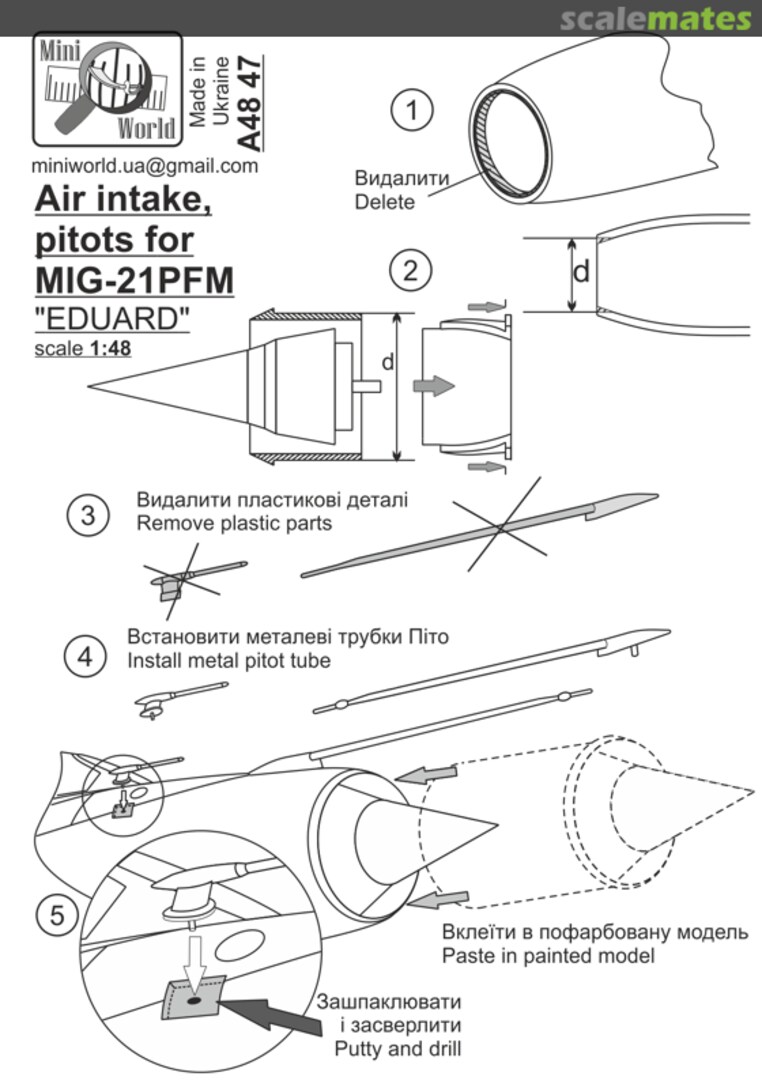 scalemates

Mini World

Made in Ukraine
A48 47

miniworld.ua@gmail.com

Air intake, pitots for MIG-21PFM
"EDUARD"
scale 1:48

1
Видалити
Delete

2
d
d

3
Видалити пластикові деталі
Remove plastic parts

4
Встановити металеві трубки Піто
Install metal pitot tube

5
Вклеїти в пофарбовану модель
Paste in painted model

Зашпаклювати
і засверлити
Putty and drill