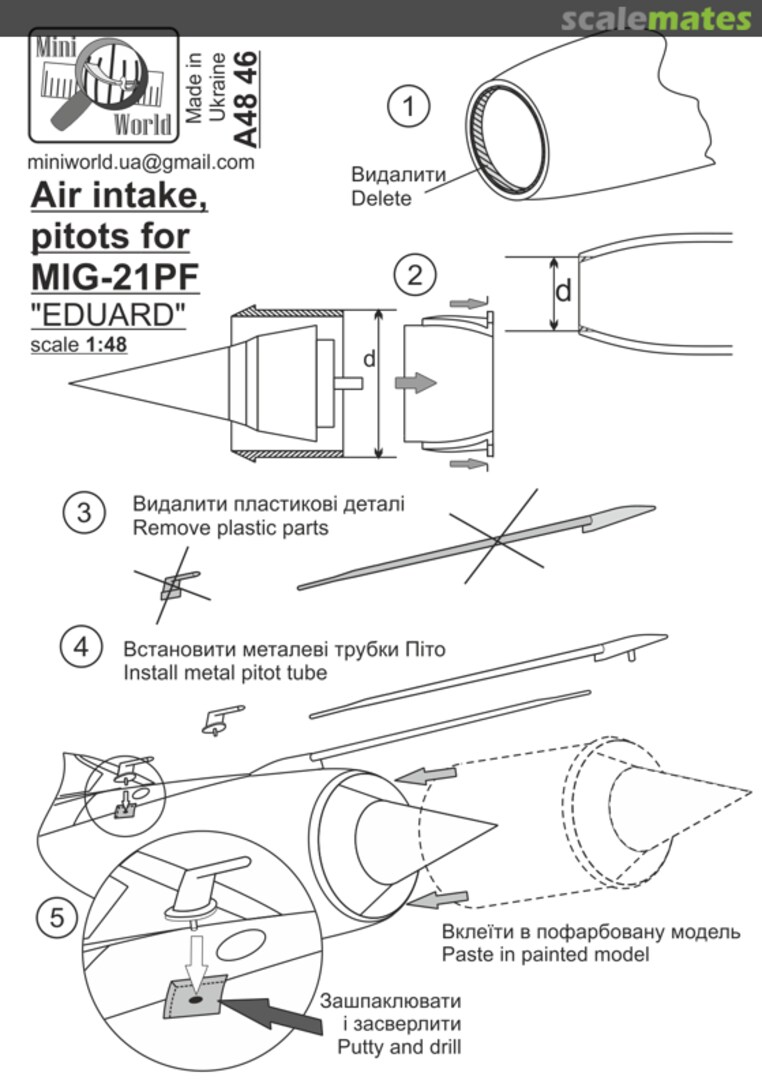 scalemates

Mini World

Made in Ukraine
A48 46

miniworld.ua@gmail.com

Air intake, pitots for MIG-21PF
"EDUARD"
scale 1:48

1
Видалити
Delete

2
d
d

3
Видалити пластикові деталі
Remove plastic parts

4
Встановити металеві трубки Піто
Install metal pitot tube

5

Вклеїти в пофарбовану модель
Paste in painted model

Зашпаклювати і засверлити
Putty and drill