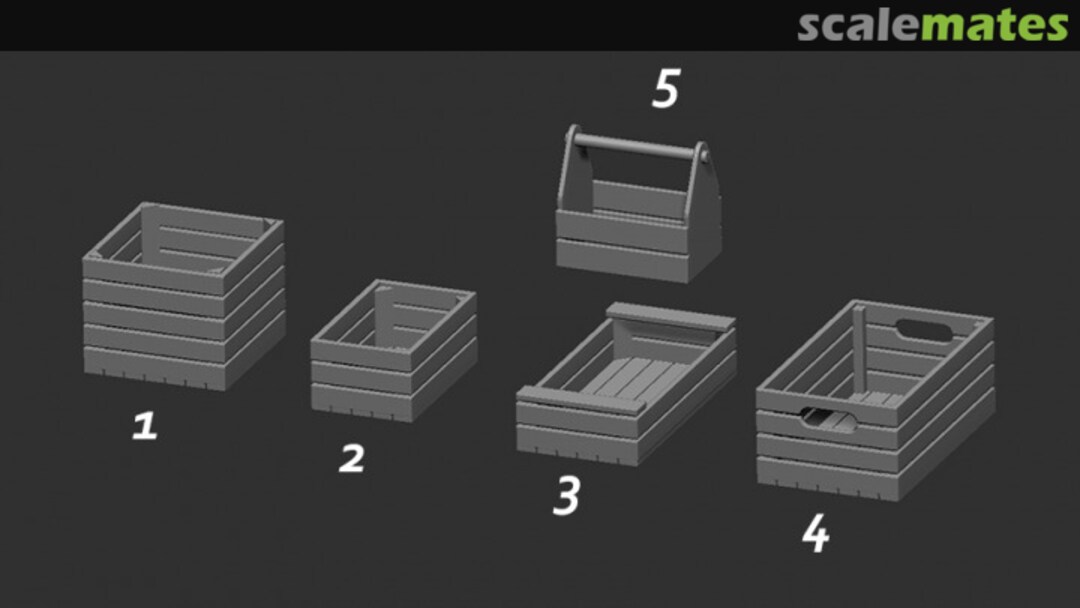 scalemates

5

1

2

3

4