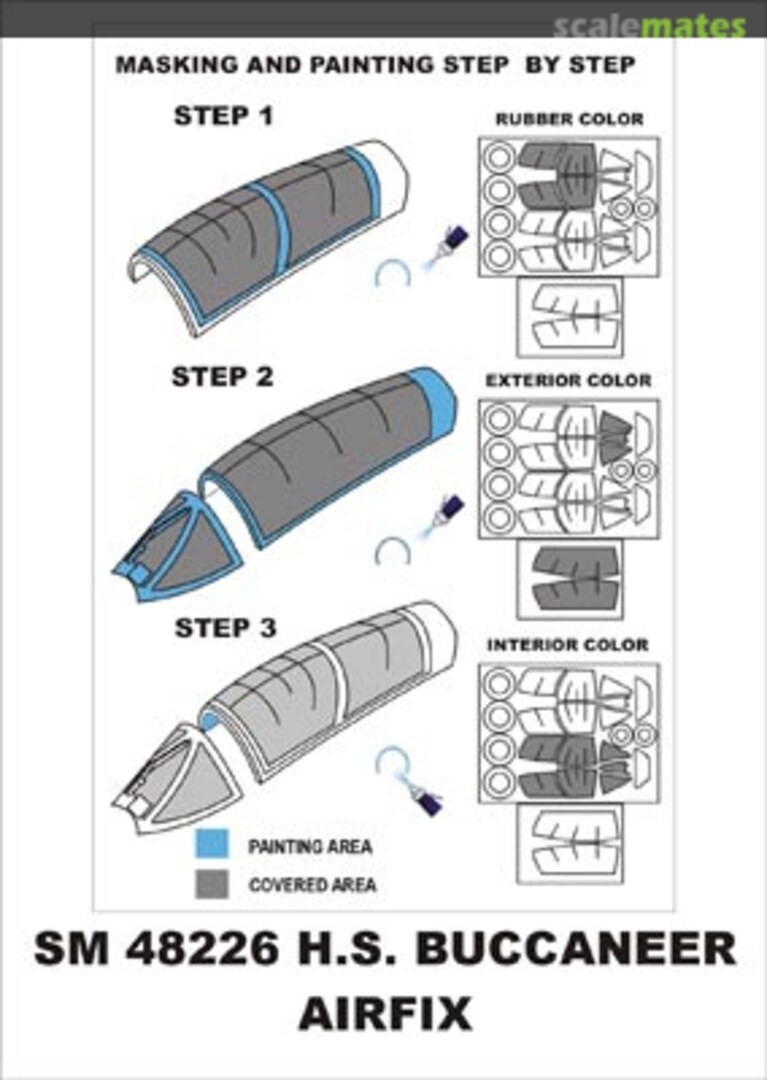 scalemates

MASKING AND PAINTING STEP BY STEP

STEP 1

RUBBER COLOR

STEP 2

EXTERIOR COLOR

STEP 3

INTERIOR COLOR

PAINTING AREA

COVERED AREA

SM 48226 H.S. BUCCANEER
AIRFIX