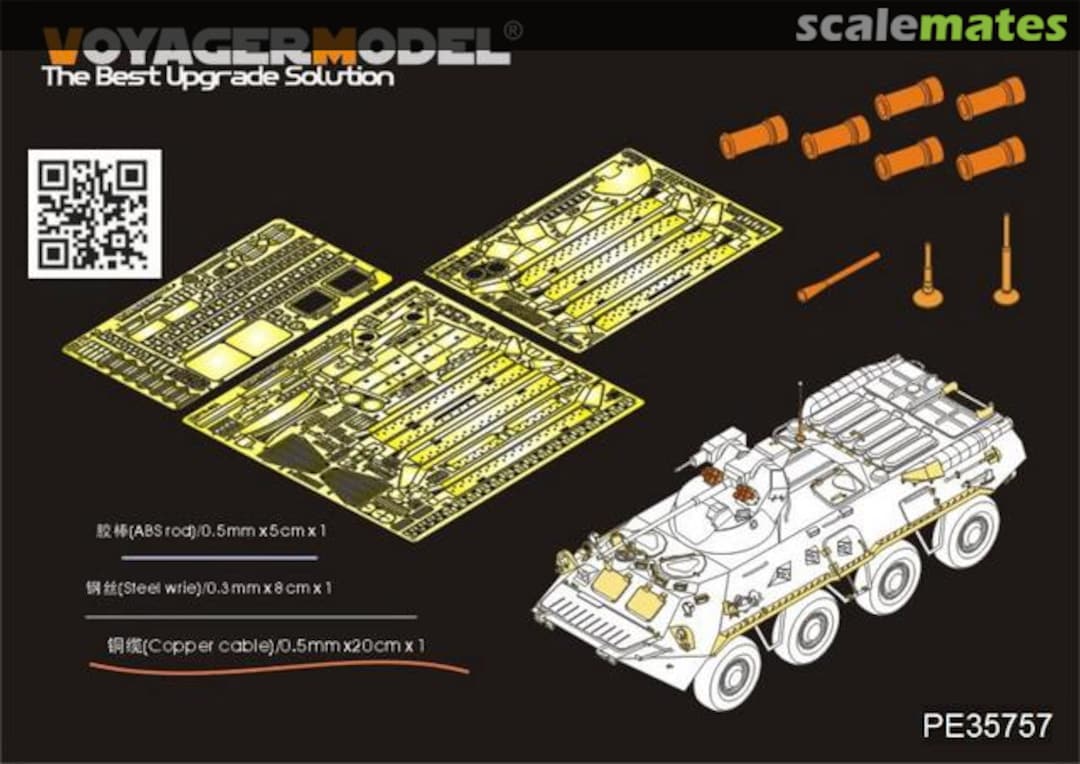 VOYAGERMODEL®
The Best Upgrade Solution

scalemates

胶棒(ABS rod)/0.5mm x 5cm x 1

钢丝(Steel wrie)/0.3mm x 8cm x 1

铜缆(Copper cable)/0.5mm x20cm x 1

PE35757