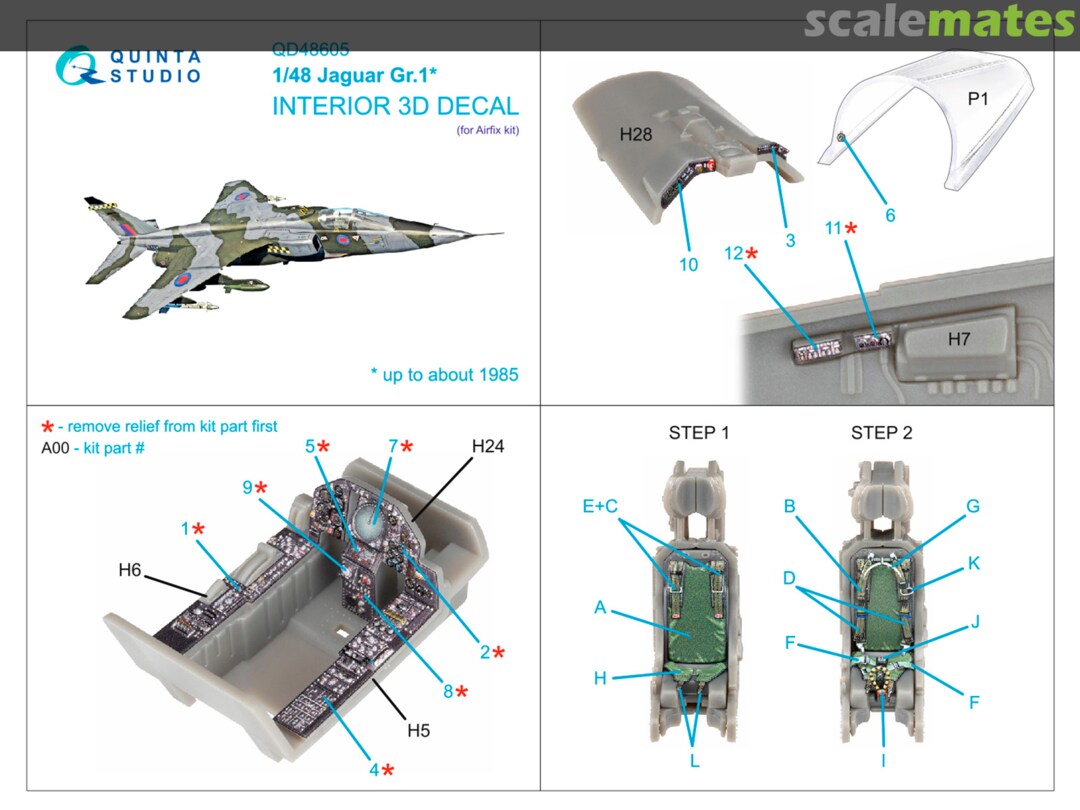 scalemates

QUINTA STUDIO

QD48605
1/48 Jaguar Gr.1*
INTERIOR 3D DECAL
(for Airfix kit)

* up to about 1985

H28
P1
6
3
10
12*
11*
H7

* - remove relief from kit part first
A00 - kit part #

5*
7*
H24
9*
1*
H6
2*
8*
H5
4*

STEP 1
E+C
A
H
L

STEP 2
B
G
K
D
J
F
F
I