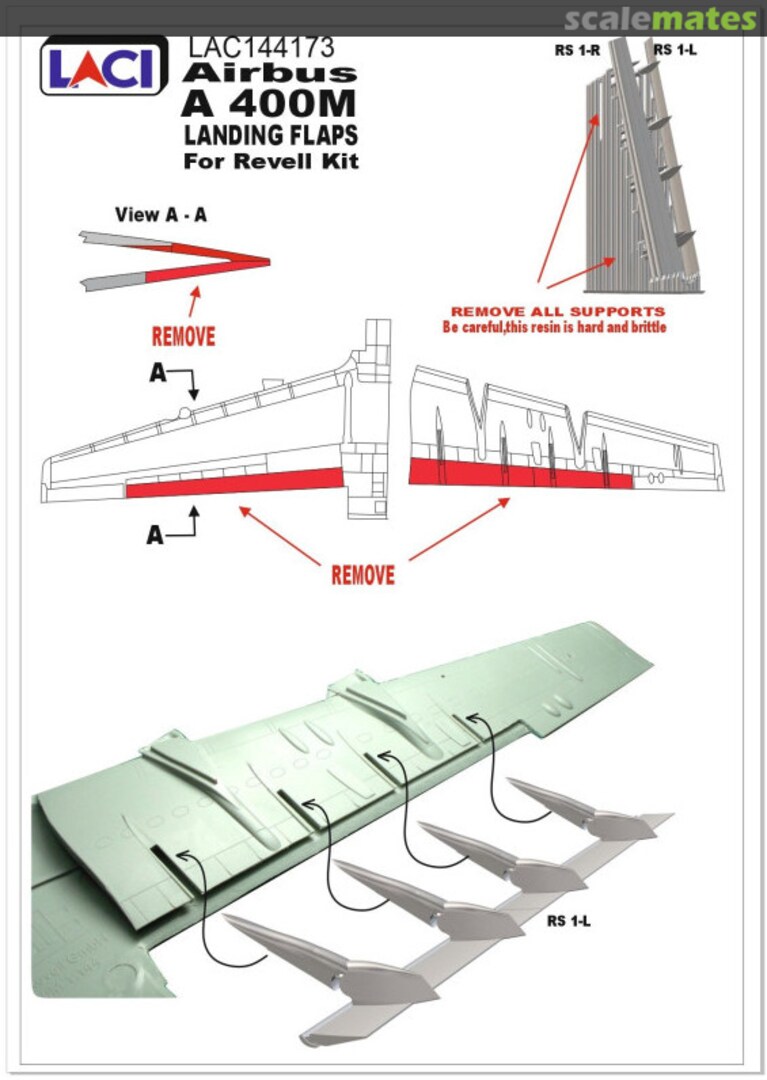 scalemates

LACI

LAC144173
Airbus
A 400M
LANDING FLAPS
For Revell Kit

RS 1-R RS 1-L

View A - A

REMOVE

REMOVE ALL SUPPORTS
Be careful,this resin is hard and brittle

A

A

REMOVE

RS 1-L