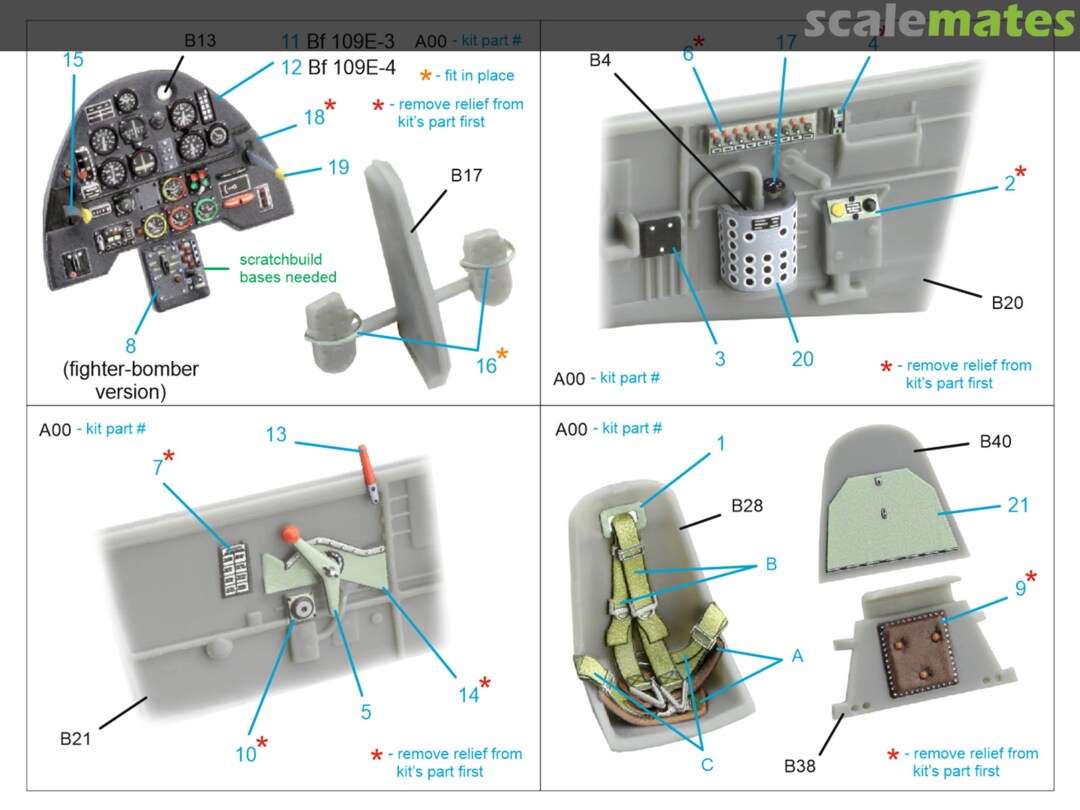 scalemates

B13
11 Bf 109E-3
12 Bf 109E-4
A00 - kit part #
* - fit in place
* - remove relief from kit's part first
15
18*
19
B17
scratchbuild bases needed
8
(fighter-bomber version)
16*

B4
6*
17
4
2*
B20
3
20
A00 - kit part #
* - remove relief from kit's part first

A00 - kit part #
13
7*
14*
5
10*
B21
* - remove relief from kit's part first

A00 - kit part #
1
B28
B
A
C
B40
21
9*
B38
* - remove relief from kit's part first