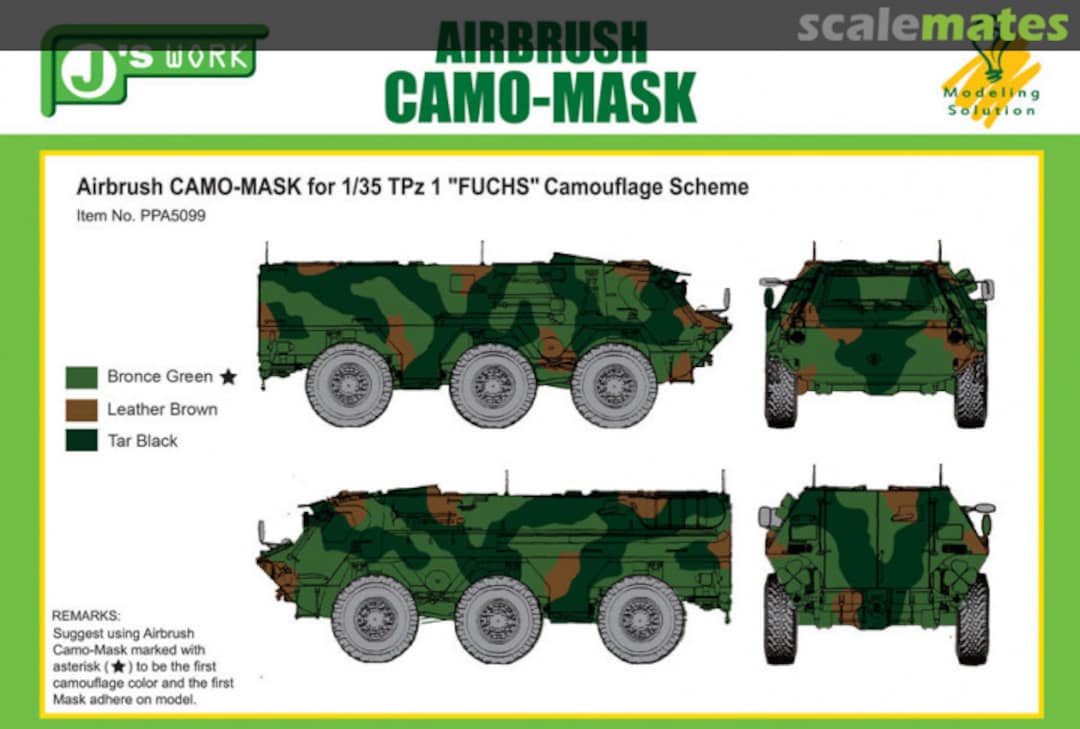 J's WORK

AIRBRUSH
CAMO-MASK

scalemates

Modeling Solution

Airbrush CAMO-MASK for 1/35 TPz 1 "FUCHS" Camouflage Scheme
Item No. PPA5099

Bronce Green ★
Leather Brown
Tar Black

REMARKS:
Suggest using Airbrush Camo-Mask marked with asterisk (★) to be the first camouflage color and the first Mask adhere on model.