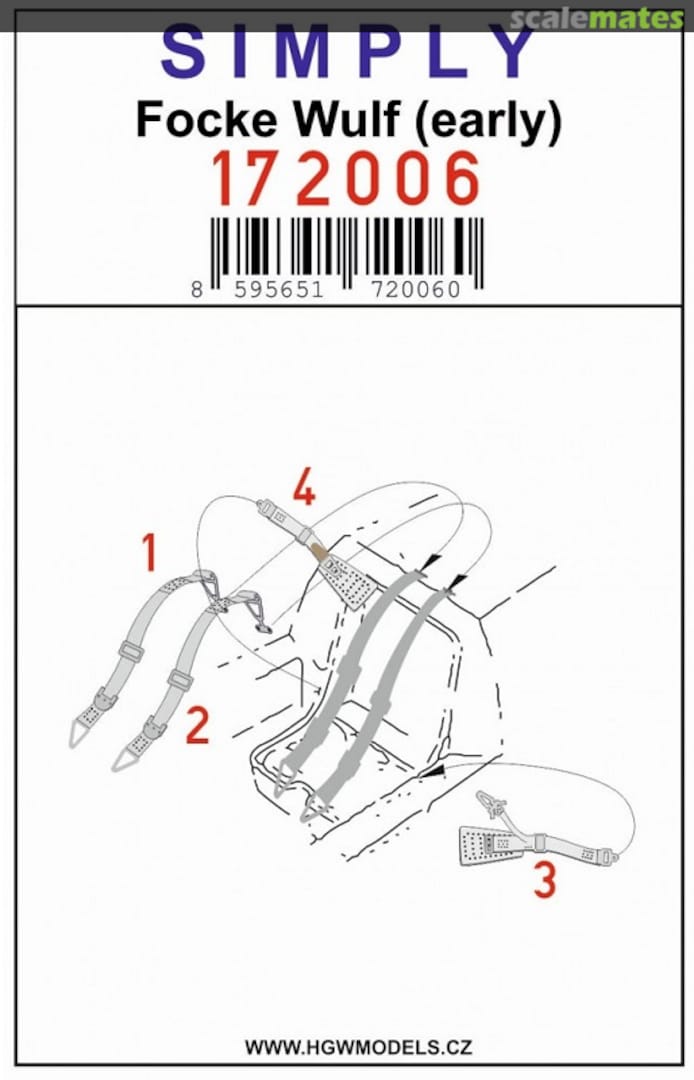 scalemates

SIMPLY

Focke Wulf (early)

172006

8 595651 720060

4

1

2

3

WWW.HGWMODELS.CZ