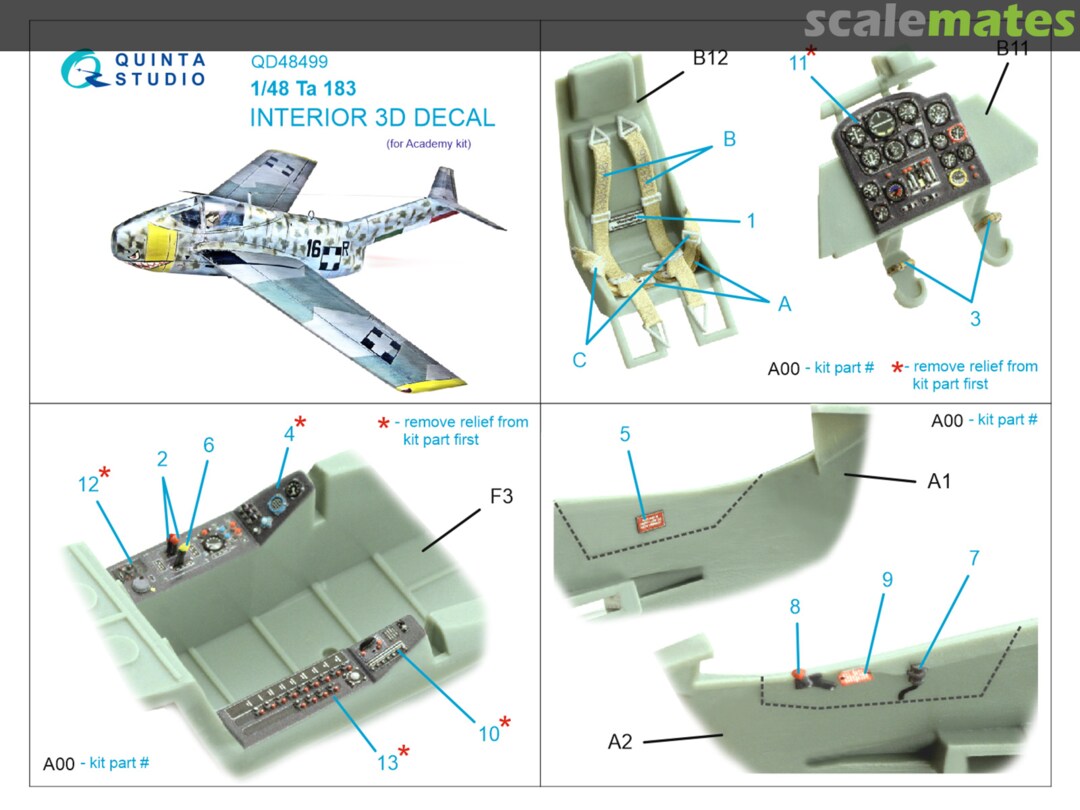 scalemates

QUINTA STUDIO

QD48499
1/48 Ta 183
INTERIOR 3D DECAL
(for Academy kit)

16 R

B12
B
1
A
C

11*
B11
3

A00 - kit part #
* - remove relief from kit part first

* - remove relief from kit part first
12*
2
6
4*
F3
10*
13*
A00 - kit part #

A00 - kit part #
5
A1
8
9
7
A2