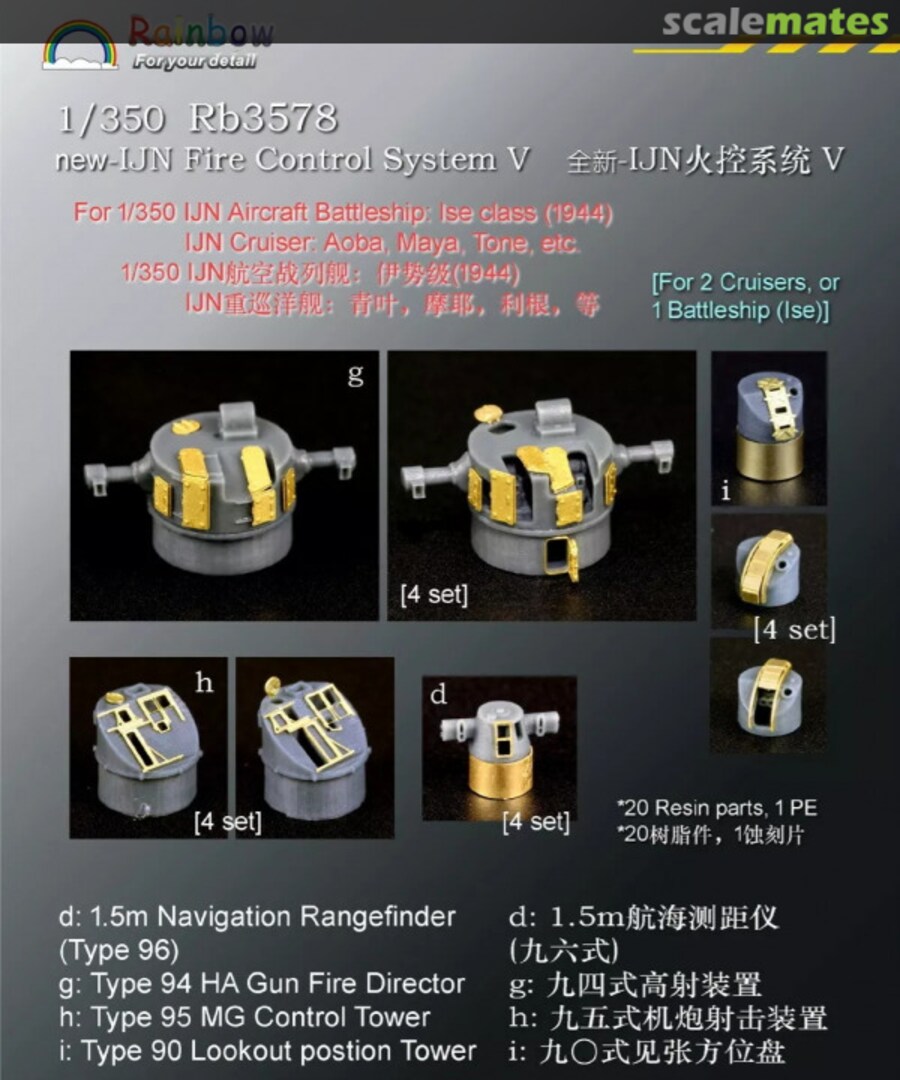 Rainbow
For your detail

scalemates

1/350 Rb3578
new-IJN Fire Control System V 全新-IJN火控系统 V

For 1/350 IJN Aircraft Battleship: Ise class (1944)
IJN Cruiser: Aoba, Maya, Tone, etc.
1/350 IJN航空战列舰：伊势级(1944)
IJN重巡洋舰：青叶，摩耶，利根，等

[For 2 Cruisers, or 1 Battleship (Ise)]

g

[4 set]

i

[4 set]

h

[4 set]

d

[4 set]

*20 Resin parts, 1 PE
*20树脂件，1蚀刻片

d: 1.5m Navigation Rangefinder (Type 96)
g: Type 94 HA Gun Fire Director
h: Type 95 MG Control Tower
i: Type 90 Lookout postion Tower

d: 1.5m航海测距仪 (九六式)
g: 九四式高射装置
h: 九五式机炮射击装置
i: 九〇式见张方位盘