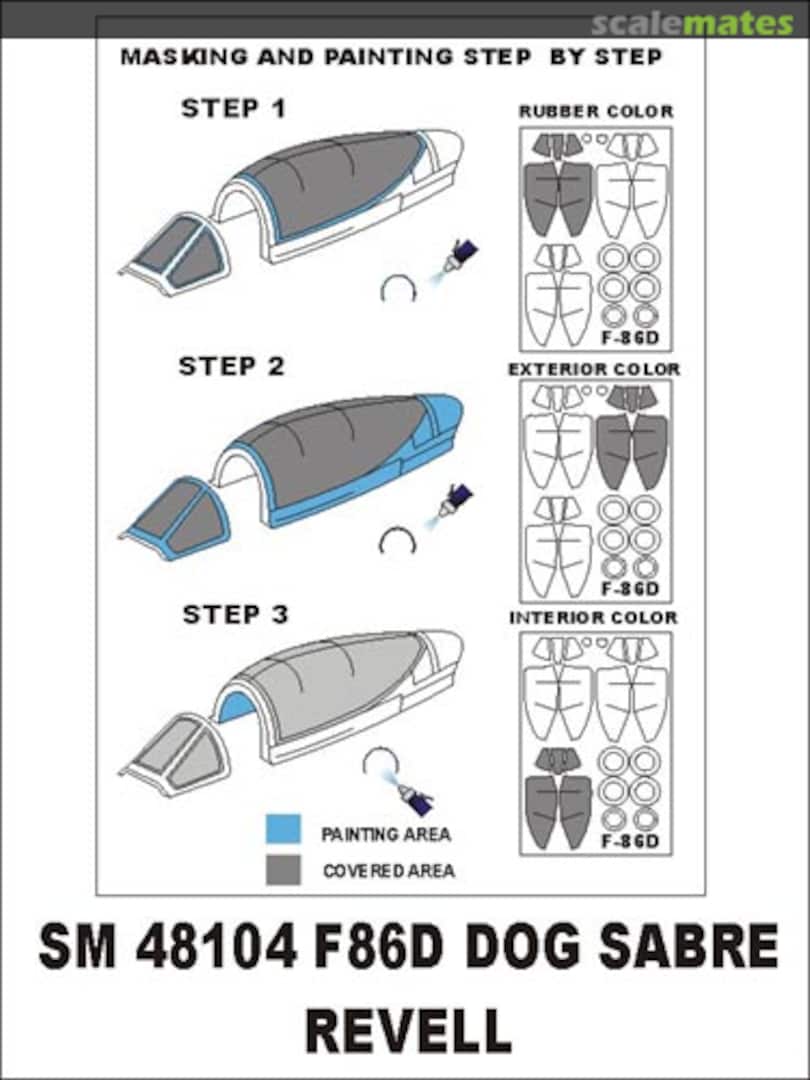 scalemates

MASKING AND PAINTING STEP BY STEP

STEP 1

RUBBER COLOR

F-86D

STEP 2

EXTERIOR COLOR

F-86D

STEP 3

INTERIOR COLOR

F-86D

PAINTING AREA

COVERED AREA

SM 48104 F86D DOG SABRE REVELL