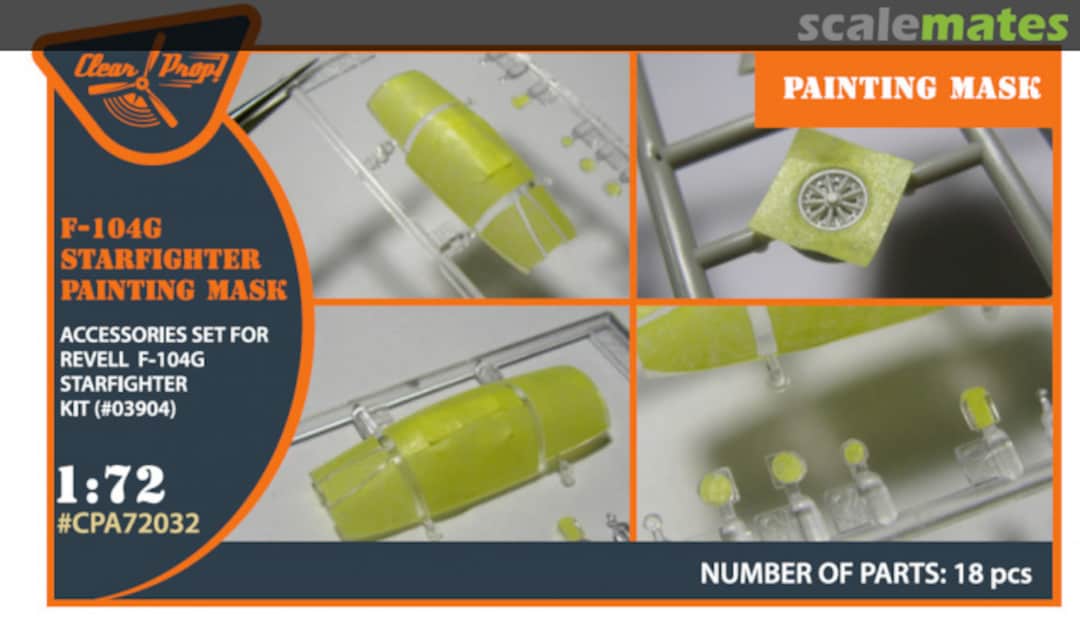 scalemates

Clear Prop!

PAINTING MASK

F-104G STARFIGHTER PAINTING MASK

ACCESSORIES SET FOR REVELL F-104G STARFIGHTER KIT (#03904)

1:72
#CPA72032

NUMBER OF PARTS: 18 pcs