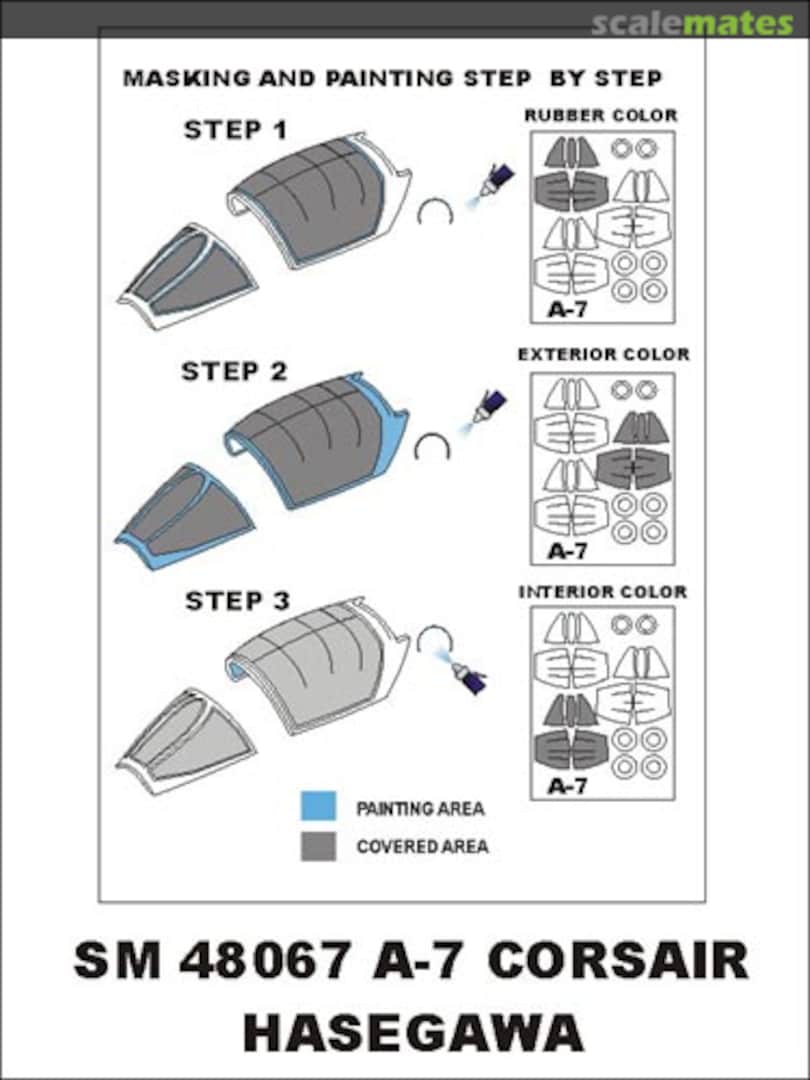 scalemates

MASKING AND PAINTING STEP BY STEP

STEP 1

RUBBER COLOR

A-7

STEP 2

EXTERIOR COLOR

A-7

STEP 3

INTERIOR COLOR

A-7

PAINTING AREA

COVERED AREA

SM 48067 A-7 CORSAIR
HASEGAWA