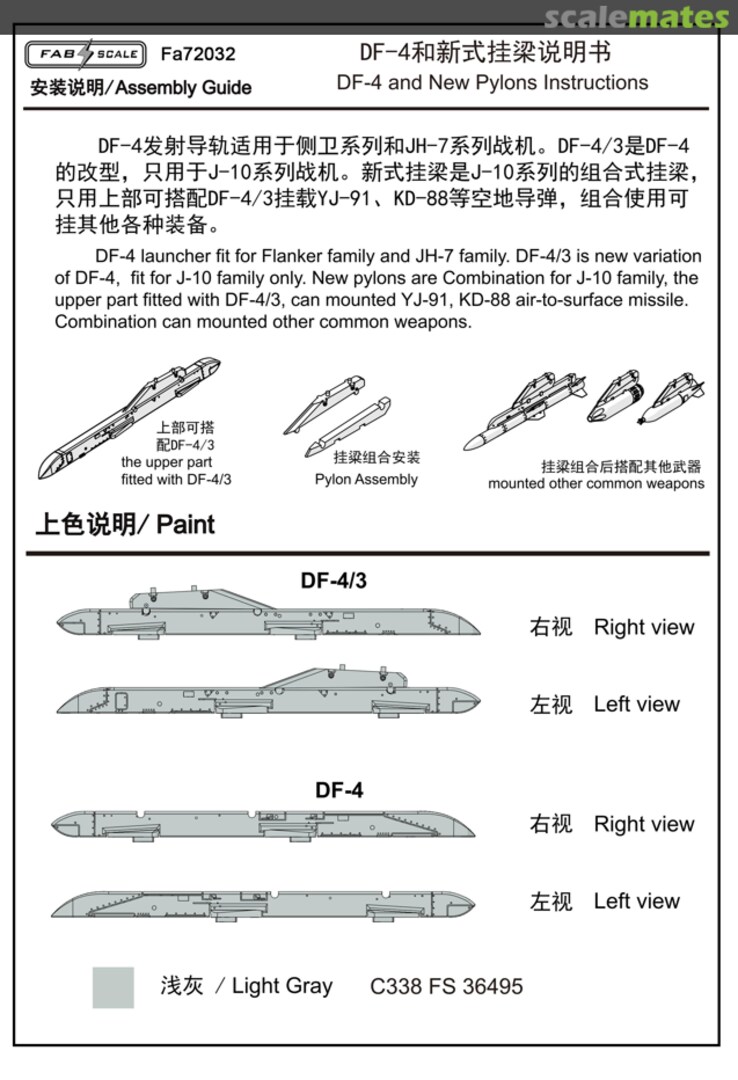 scalemates

FAB SCALE Fa72032
安装说明/Assembly Guide

DF-4和新式挂梁说明书
DF-4 and New Pylons Instructions

DF-4发射导轨适用于侧卫系列和JH-7系列战机。DF-4/3是DF-4的改型，只用于J-10系列战机。新式挂梁是J-10系列的组合式挂梁，只用上部可搭配DF-4/3挂载YJ-91、KD-88等空地导弹，组合使用可挂其他各种装备。

DF-4 launcher fit for Flanker family and JH-7 family. DF-4/3 is new variation of DF-4, fit for J-10 family only. New pylons are Combination for J-10 family, the upper part fitted with DF-4/3, can mounted YJ-91, KD-88 air-to-surface missile. Combination can mounted other common weapons.

上部可搭配DF-4/3
the upper part fitted with DF-4/3

挂梁组合安装
Pylon Assembly

挂梁组合后搭配其他武器
mounted other common weapons

上色说明/ Paint

DF-4/3

右视 Right view

左视 Left view

DF-4

右视 Right view

左视 Left view

浅灰 / Light Gray C338 FS 36495