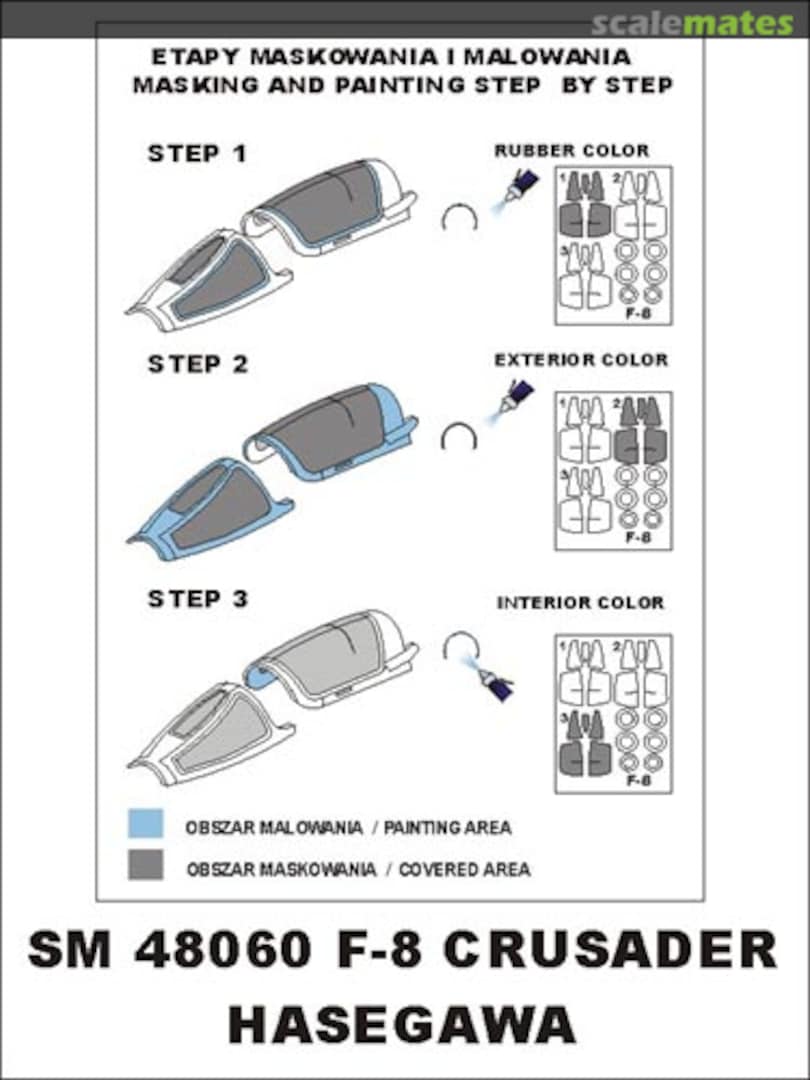 scalemates

ETAPY MASKOWANIA I MALOWANIA
MASKING AND PAINTING STEP BY STEP

STEP 1

RUBBER COLOR

1 2
3
F-8

STEP 2

EXTERIOR COLOR

1 2
3
F-8

STEP 3

INTERIOR COLOR

1 2
3
F-8

OBSZAR MALOWANIA / PAINTING AREA

OBSZAR MASKOWANIA / COVERED AREA

SM 48060 F-8 CRUSADER
HASEGAWA