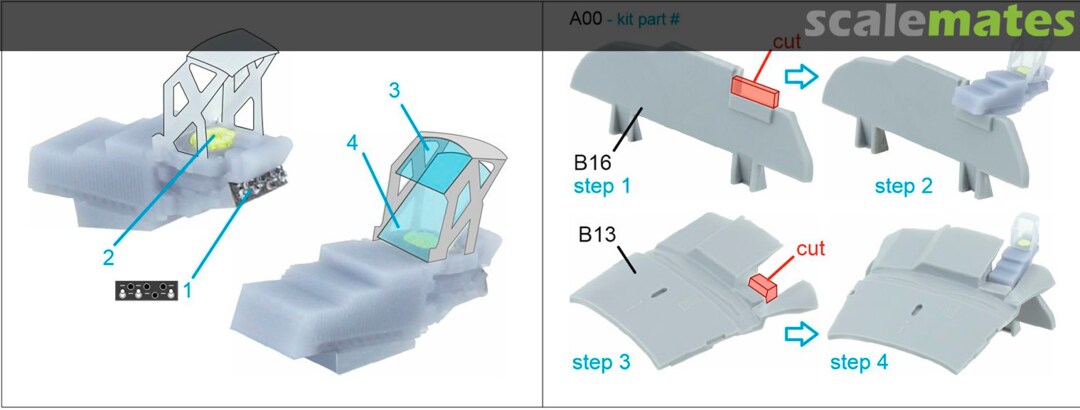 A00 - kit part #

scalemates

3
4
2
1

cut
B16
step 1
step 2

B13
cut
step 3
step 4