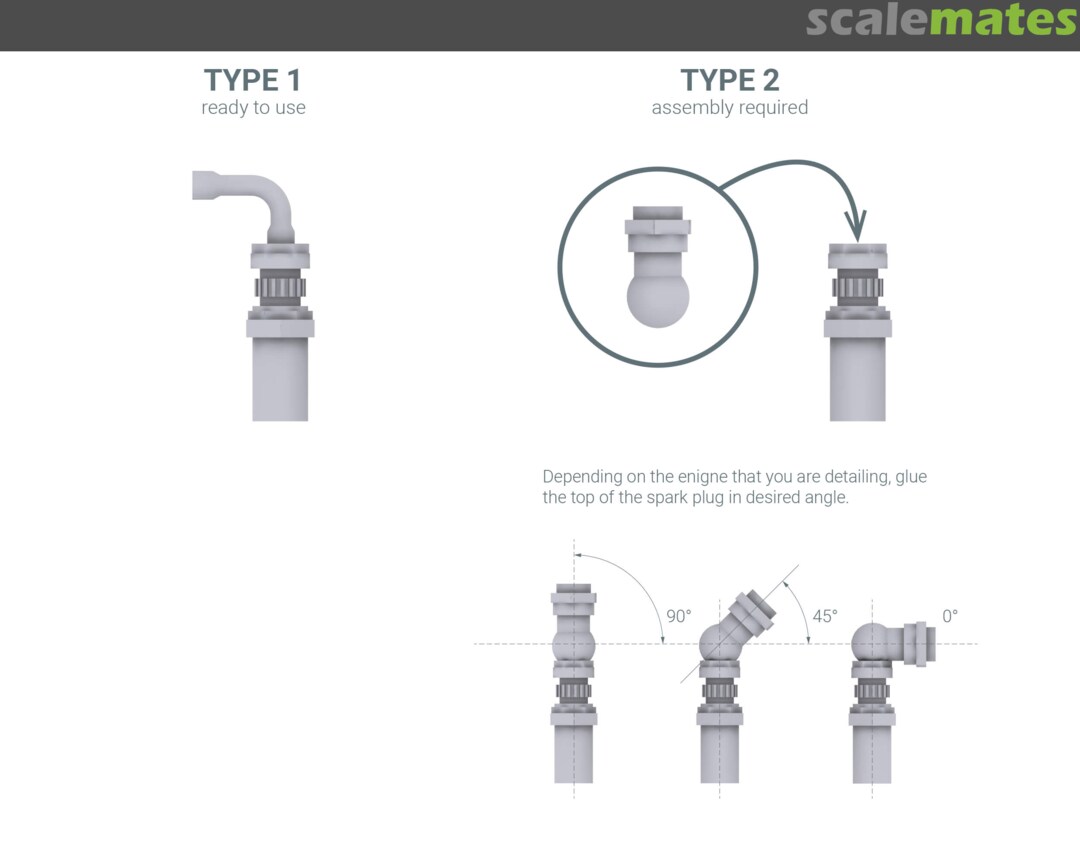 scalemates

TYPE 1
ready to use

TYPE 2
assembly required

Depending on the enigne that you are detailing, glue the top of the spark plug in desired angle.

90°

45°

0°