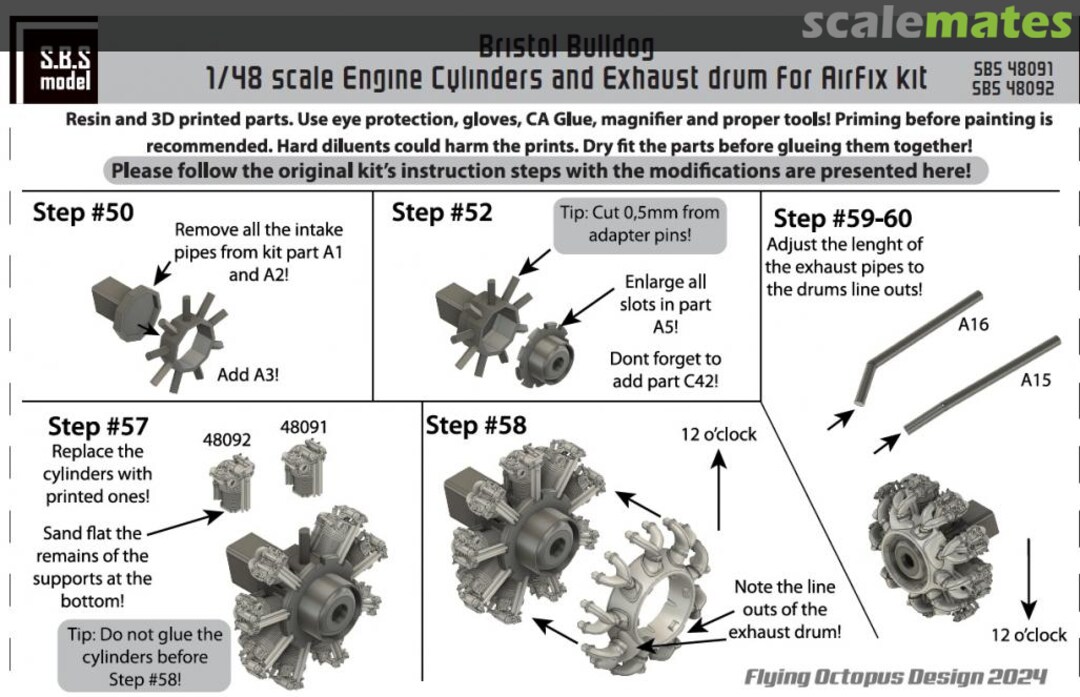 scalemates

S.B.S model

Bristol Bulldog
1/48 scale Engine Cylinders and Exhaust drum For AirFix kit

SBS 48091
SBS 48092

Resin and 3D printed parts. Use eye protection, gloves, CA Glue, magnifier and proper tools! Priming before painting is recommended. Hard diluents could harm the prints. Dry fit the parts before glueing them together!
Please follow the original kit's instruction steps with the modifications are presented here!

Step #50
Remove all the intake pipes from kit part A1 and A2!
Add A3!

Step #52
Tip: Cut 0,5mm from adapter pins!
Enlarge all slots in part A5!
Dont forget to add part C42!

Step #59-60
Adjust the lenght of the exhaust pipes to the drums line outs!
A16
A15
12 o'clock

Step #57
Replace the cylinders with printed ones!
48092
48091
Sand flat the remains of the supports at the bottom!
Tip: Do not glue the cylinders before Step #58!

Step #58
12 o'clock
Note the line outs of the exhaust drum!

Flying Octopus Design 2024