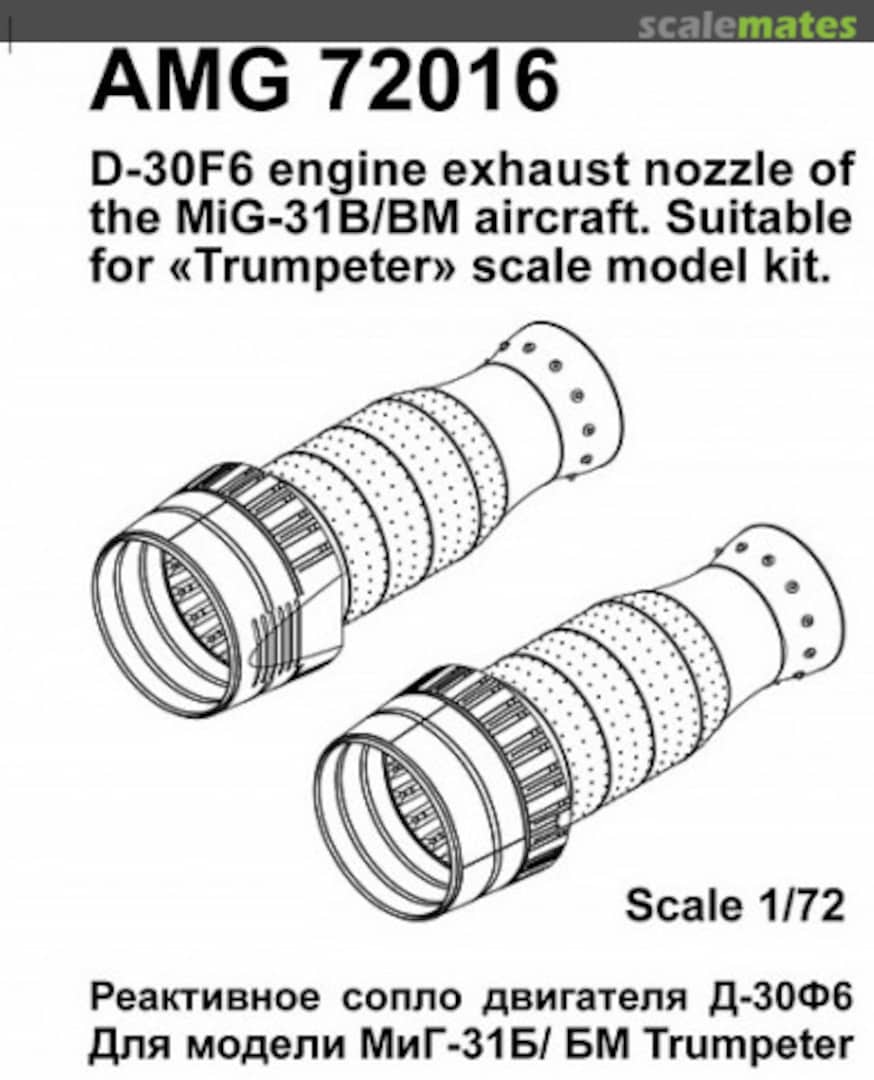 scalemates

AMG 72016

D-30F6 engine exhaust nozzle of the MiG-31B/BM aircraft. Suitable for «Trumpeter» scale model kit.

Scale 1/72

Реактивное сопло двигателя Д-30Ф6
Для модели МиГ-31Б/ БМ Trumpeter