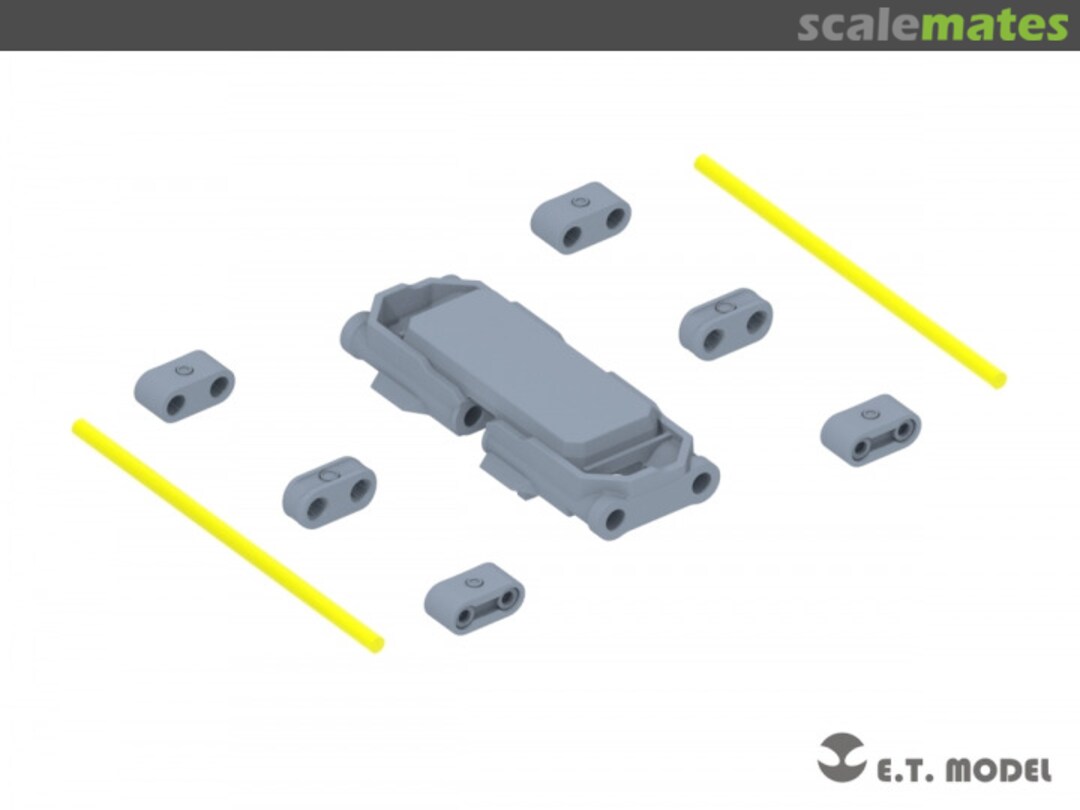 scalemates

E.T. MODEL