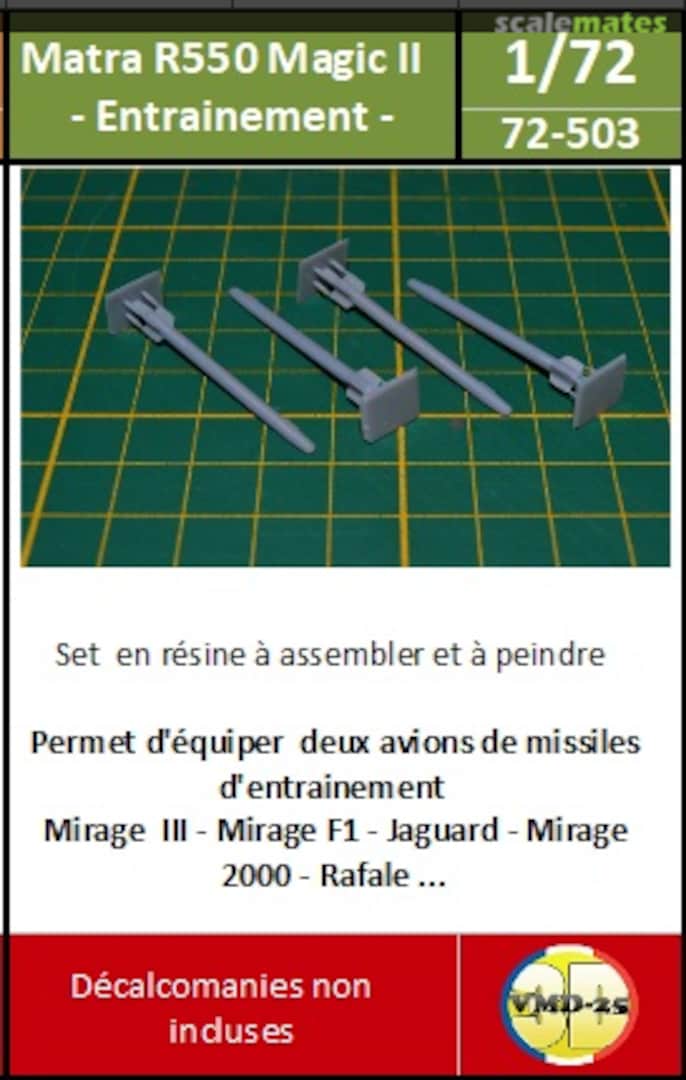 scalemates

Matra R550 Magic II
- Entrainement -

1/72

72-503

Set en résine à assembler et à peindre

Permet d'équiper deux avions de missiles d'entrainement
Mirage III - Mirage F1 - Jaguard - Mirage 2000 - Rafale ...

Décalcomanies non induses

VMD-25