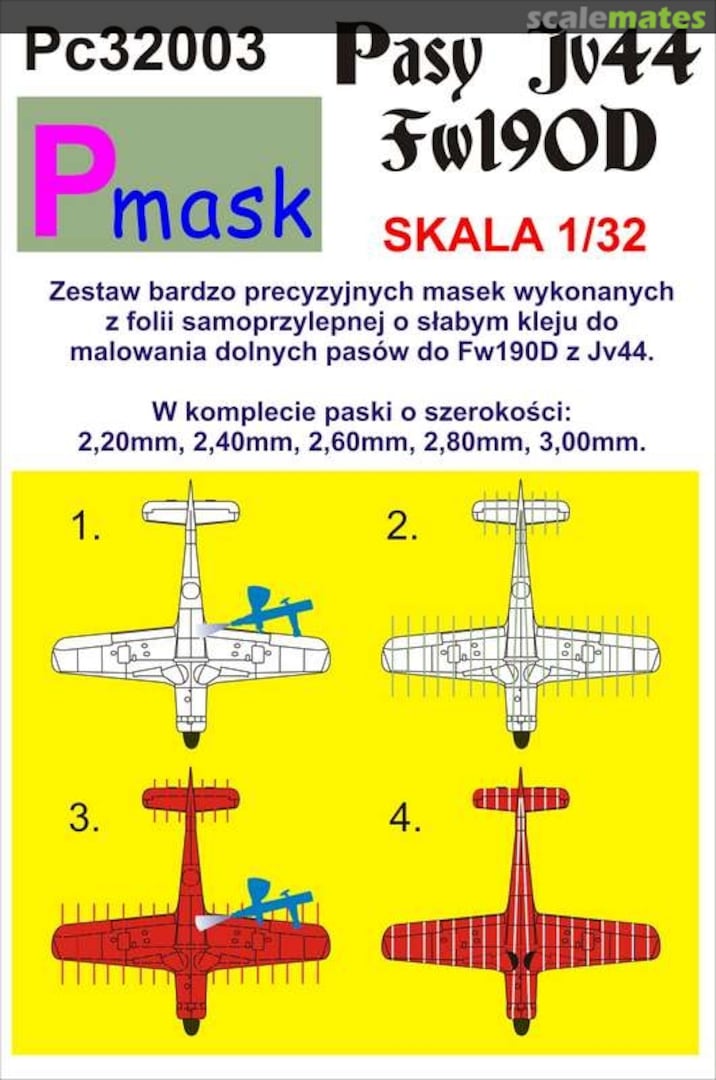 scalemates

Pc32003

Pasy Jv44
Fw190D

Pmask

SKALA 1/32

Zestaw bardzo precyzyjnych masek wykonanych z folii samoprzylepnej o słabym kleju do malowania dolnych pasów do Fw190D z Jv44.

W komplecie paski o szerokości:
2,20mm, 2,40mm, 2,60mm, 2,80mm, 3,00mm.

1.

2.

3.

4.