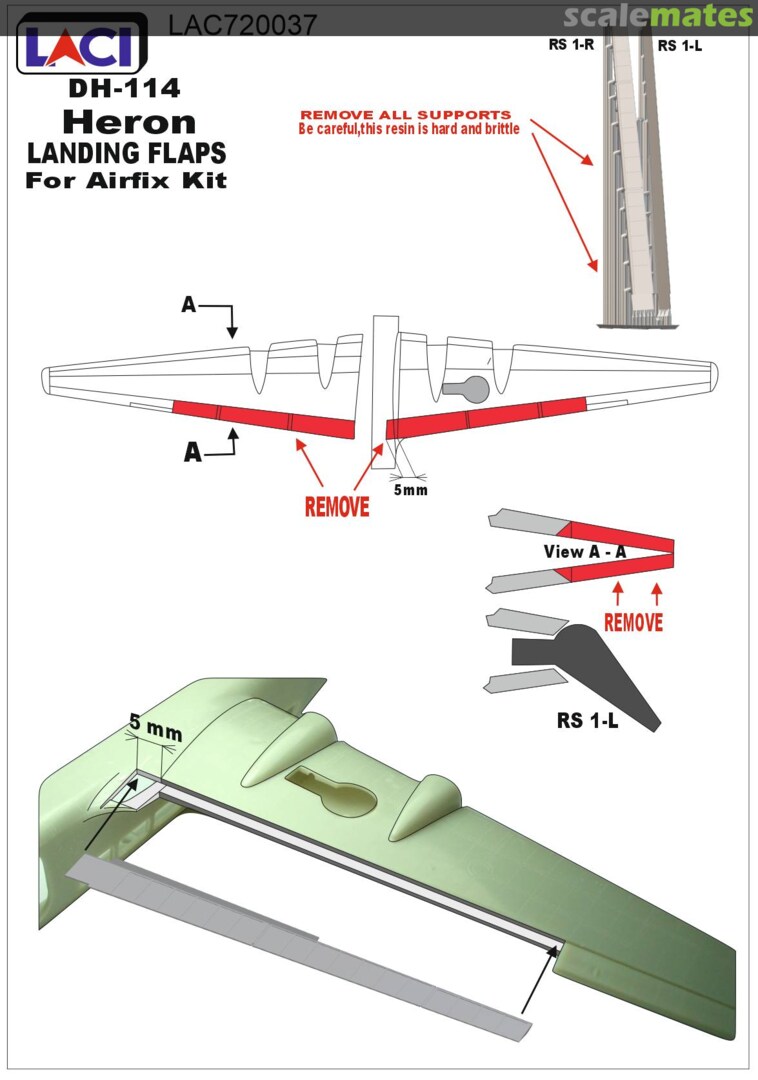 LACI LAC720037 scalemates

DH-114
Heron
LANDING FLAPS
For Airfix Kit

RS 1-R RS 1-L

REMOVE ALL SUPPORTS
Be careful,this resin is hard and brittle

A

A

REMOVE

5mm

View A - A

REMOVE

RS 1-L

5 mm