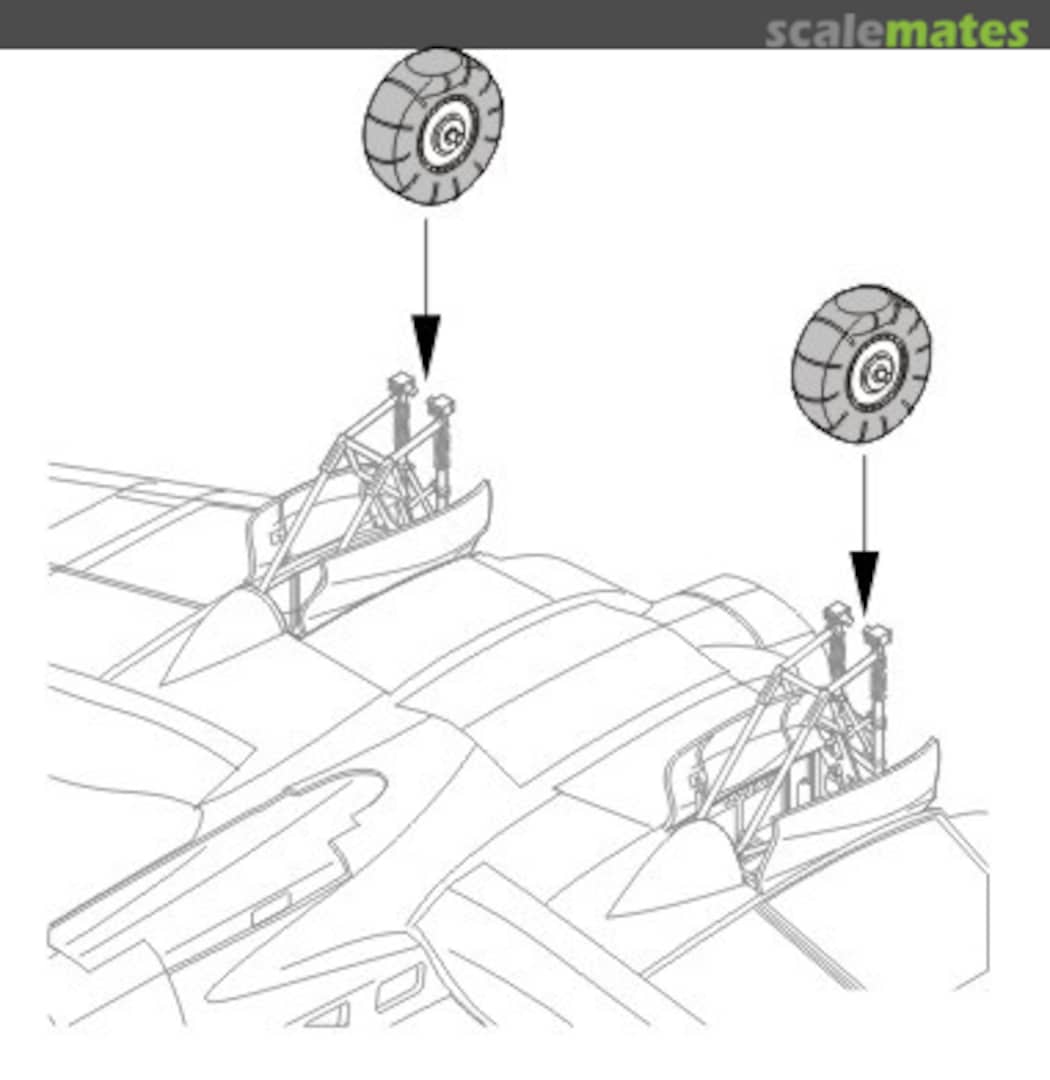 scalemates