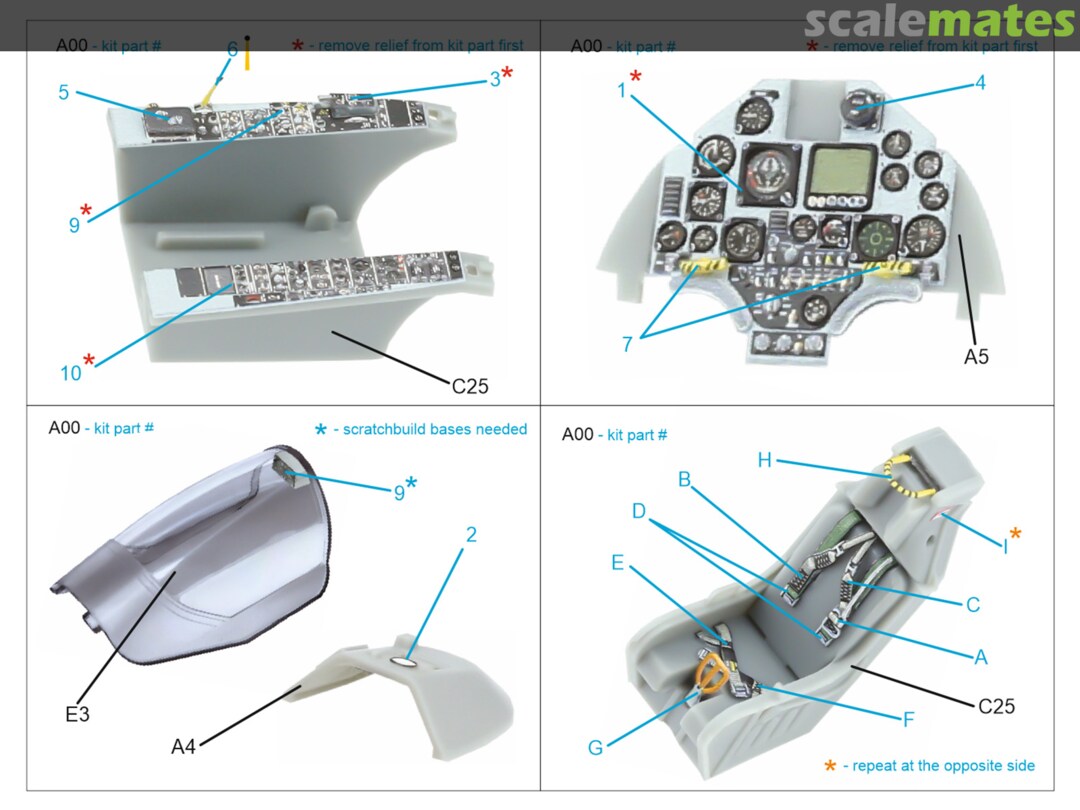 scalemates

A00 - kit part #
* - remove relief from kit part first
6
5
3*
9*
10*
C25

A00 - kit part #
* - remove relief from kit part first
1*
4
7
A5

A00 - kit part #
* - scratchbuild bases needed
9*
2
E3
A4

A00 - kit part #
H
B
D
E
I*
C
A
C25
F
G
* - repeat at the opposite side