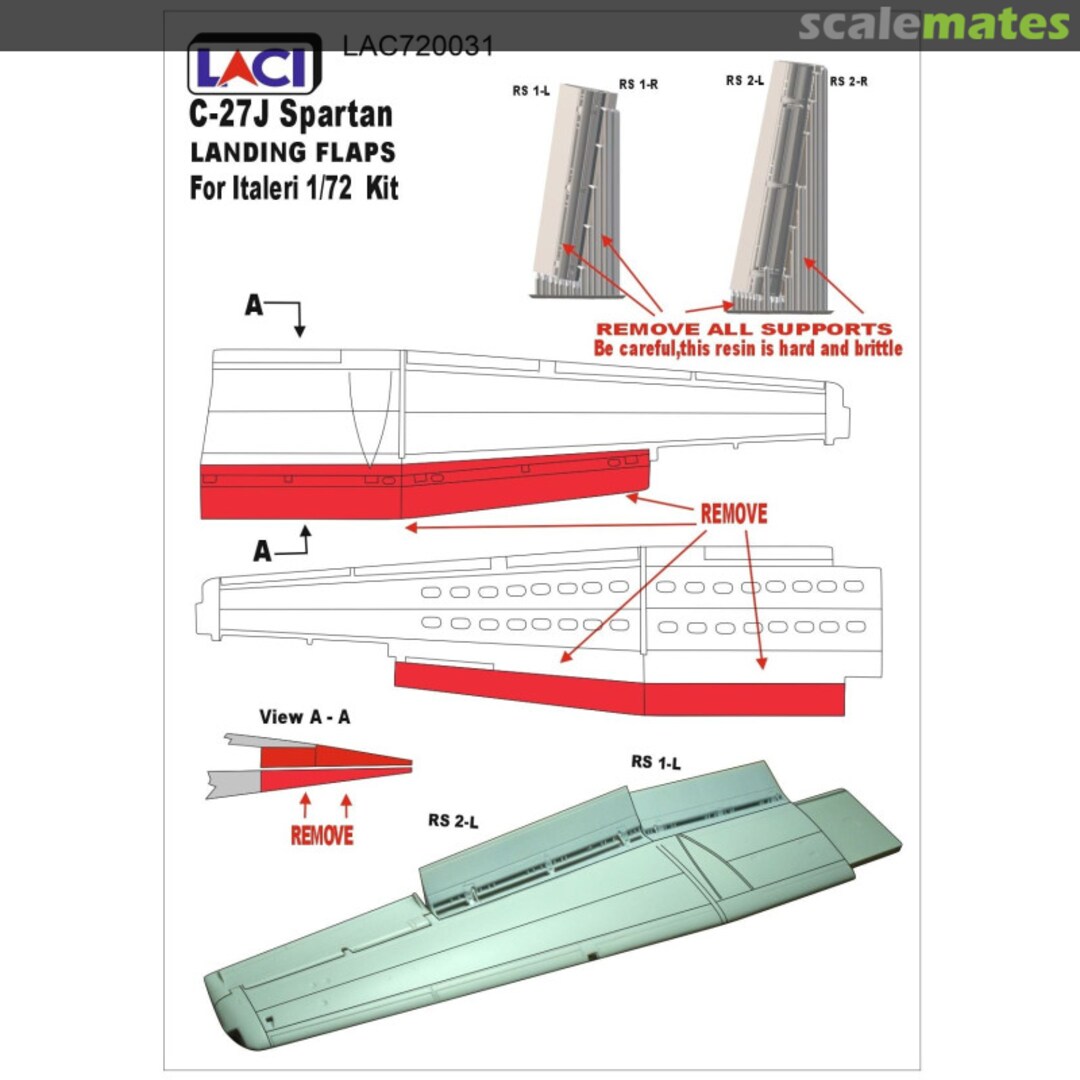 scalemates

LACI LAC720031

C-27J Spartan
LANDING FLAPS
For Italeri 1/72 Kit

RS 1-L RS 1-R RS 2-L RS 2-R

REMOVE ALL SUPPORTS
Be careful,this resin is hard and brittle

A

REMOVE

A

View A - A

REMOVE

RS 1-L

RS 2-L