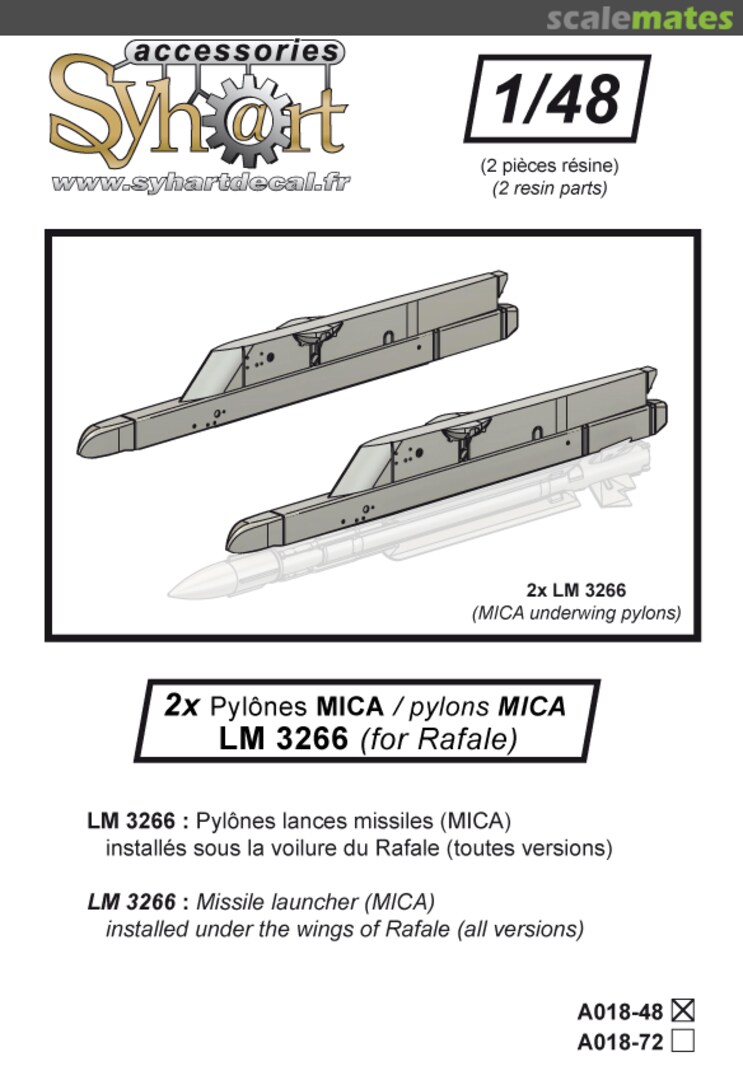 scalemates

accessories
Syh@rt
www.syhartdecal.fr

1/48
(2 pièces résine)
(2 resin parts)

2x LM 3266
(MICA underwing pylons)

2x Pylônes MICA / pylons MICA
LM 3266 (for Rafale)

LM 3266 : Pylônes lances missiles (MICA) installés sous la voilure du Rafale (toutes versions)

LM 3266 : Missile launcher (MICA) installed under the wings of Rafale (all versions)

A018-48 ☒
A018-72 ☐