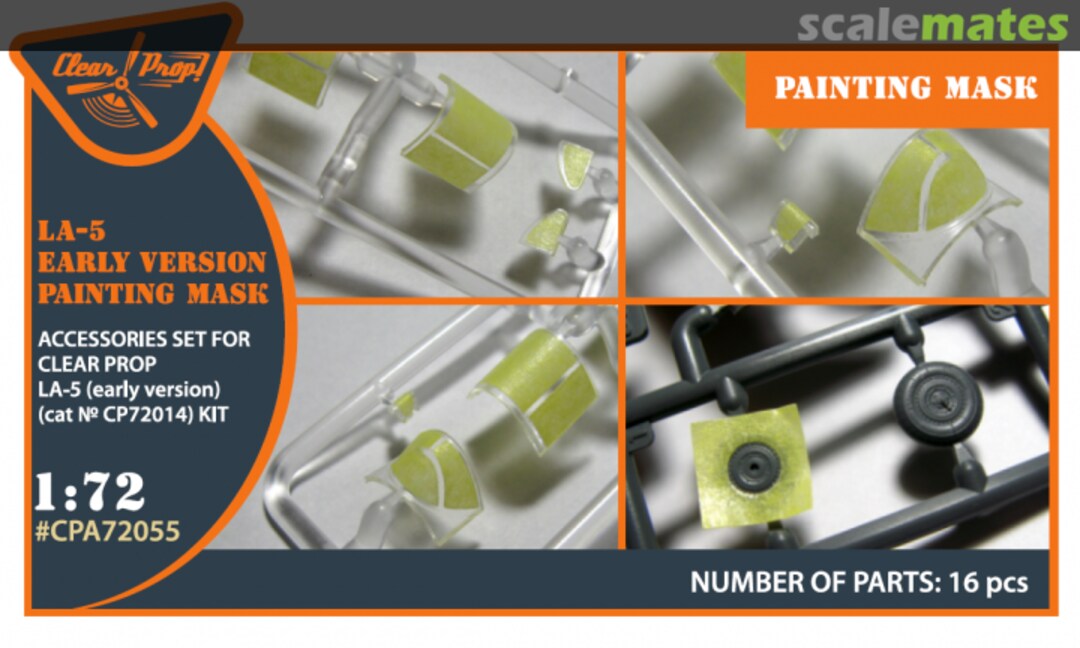 scalemates

Clear Prop!

PAINTING MASK

LA-5
EARLY VERSION
PAINTING MASK

ACCESSORIES SET FOR CLEAR PROP LA-5 (early version) (cat № CP72014) KIT

1:72
#CPA72055

NUMBER OF PARTS: 16 pcs