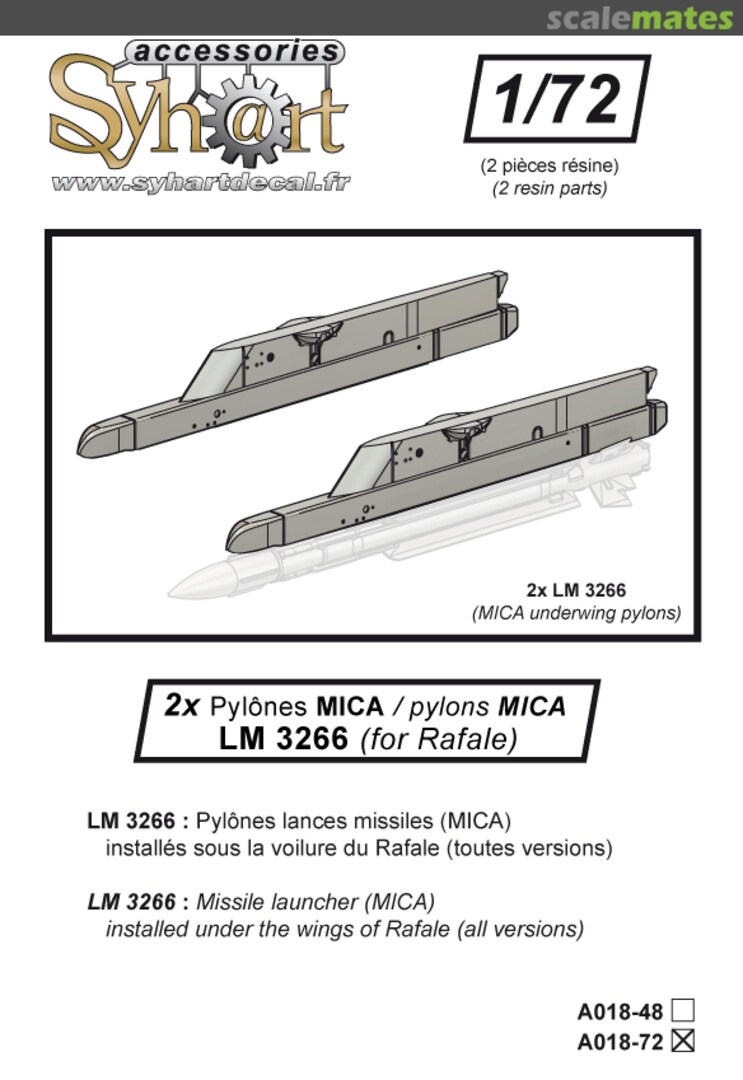 scalemates

accessories
Syh@rt
www.syhartdecal.fr

1/72
(2 pièces résine)
(2 resin parts)

2x LM 3266
(MICA underwing pylons)

2x Pylônes MICA / pylons MICA
LM 3266 (for Rafale)

LM 3266 : Pylônes lances missiles (MICA) installés sous la voilure du Rafale (toutes versions)

LM 3266 : Missile launcher (MICA) installed under the wings of Rafale (all versions)

A018-48 ☐
A018-72 ☒