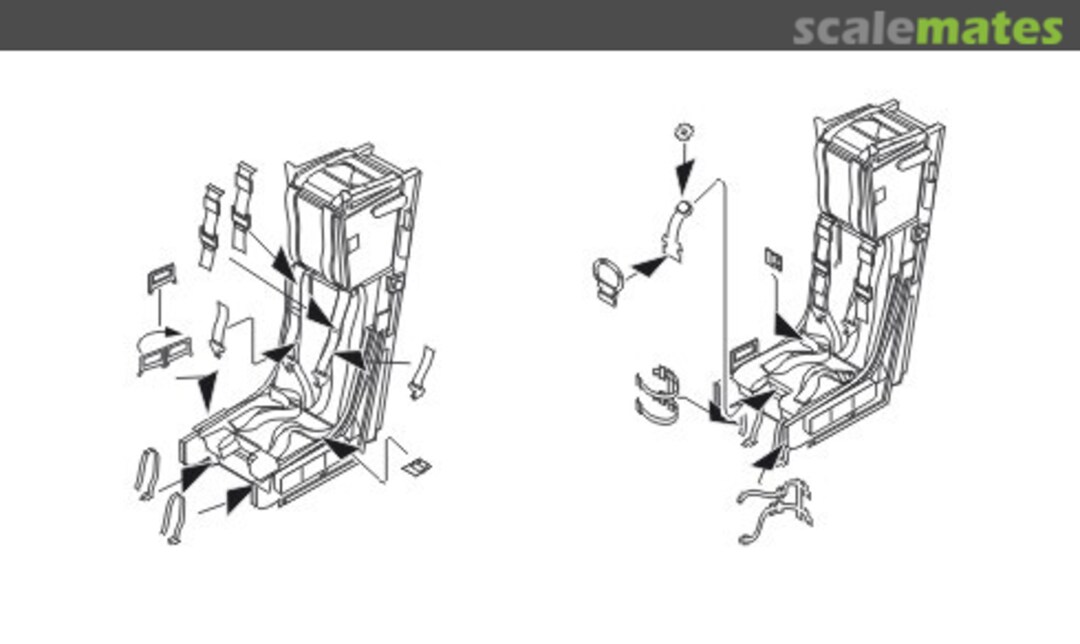 scalemates