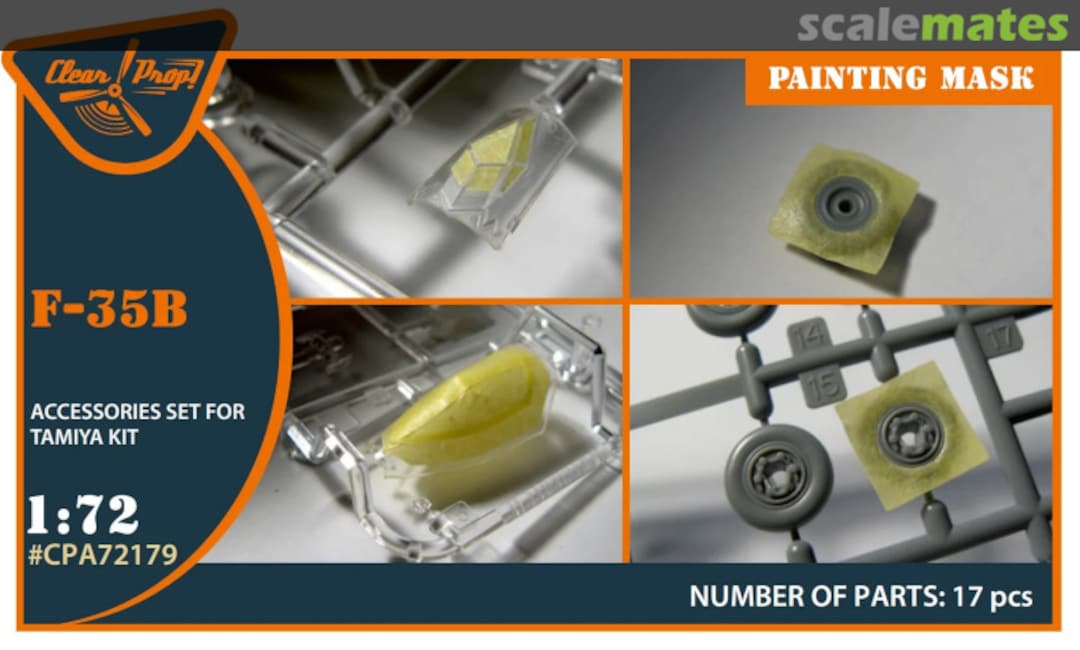 scalemates

Clear Prop!

PAINTING MASK

F-35B

ACCESSORIES SET FOR TAMIYA KIT

1:72
#CPA72179

14
15
17

NUMBER OF PARTS: 17 pcs