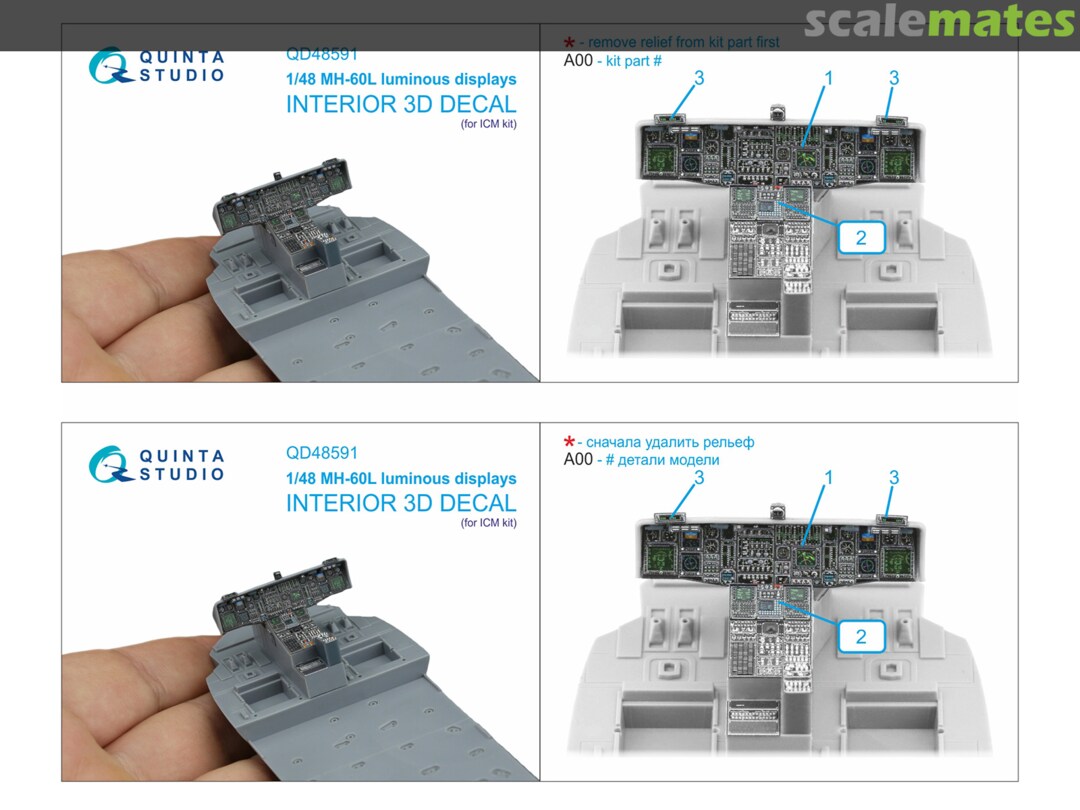 scalemates

QUINTA STUDIO

QD48591
1/48 MH-60L luminous displays
INTERIOR 3D DECAL
(for ICM kit)

* - remove relief from kit part first
A00 - kit part #

3 1 3

2

QUINTA STUDIO

QD48591
1/48 MH-60L luminous displays
INTERIOR 3D DECAL
(for ICM kit)

* - сначала удалить рельеф
A00 - # детали модели

3 1 3

2