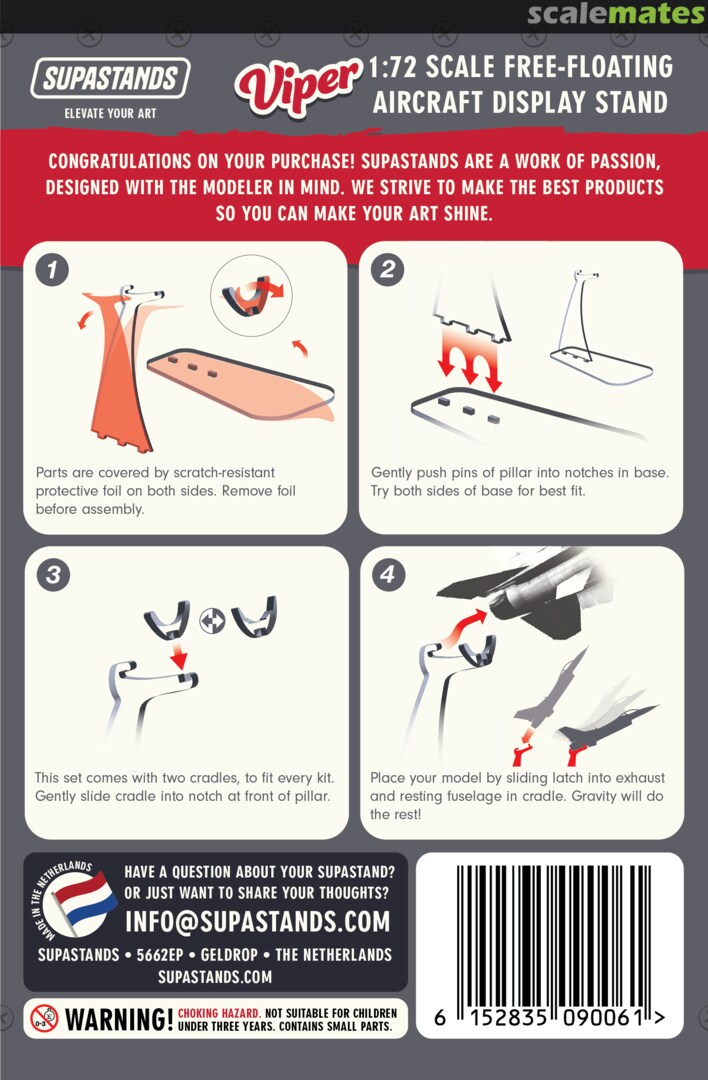 scalemates

SUPASTANDS
ELEVATE YOUR ART

Viper 1:72 SCALE FREE-FLOATING AIRCRAFT DISPLAY STAND

CONGRATULATIONS ON YOUR PURCHASE! SUPASTANDS ARE A WORK OF PASSION, DESIGNED WITH THE MODELER IN MIND. WE STRIVE TO MAKE THE BEST PRODUCTS SO YOU CAN MAKE YOUR ART SHINE.

1
Parts are covered by scratch-resistant protective foil on both sides. Remove foil before assembly.

2
Gently push pins of pillar into notches in base. Try both sides of base for best fit.

3
This set comes with two cradles, to fit every kit. Gently slide cradle into notch at front of pillar.

4
Place your model by sliding latch into exhaust and resting fuselage in cradle. Gravity will do the rest!

MADE IN THE NETHERLANDS
HAVE A QUESTION ABOUT YOUR SUPASTAND? OR JUST WANT TO SHARE YOUR THOUGHTS?
INFO@SUPASTANDS.COM
SUPASTANDS • 5662EP • GELDROP • THE NETHERLANDS
SUPASTANDS.COM

0-3
WARNING! CHOKING HAZARD. NOT SUITABLE FOR CHILDREN UNDER THREE YEARS. CONTAINS SMALL PARTS.

6 152835 090061 >