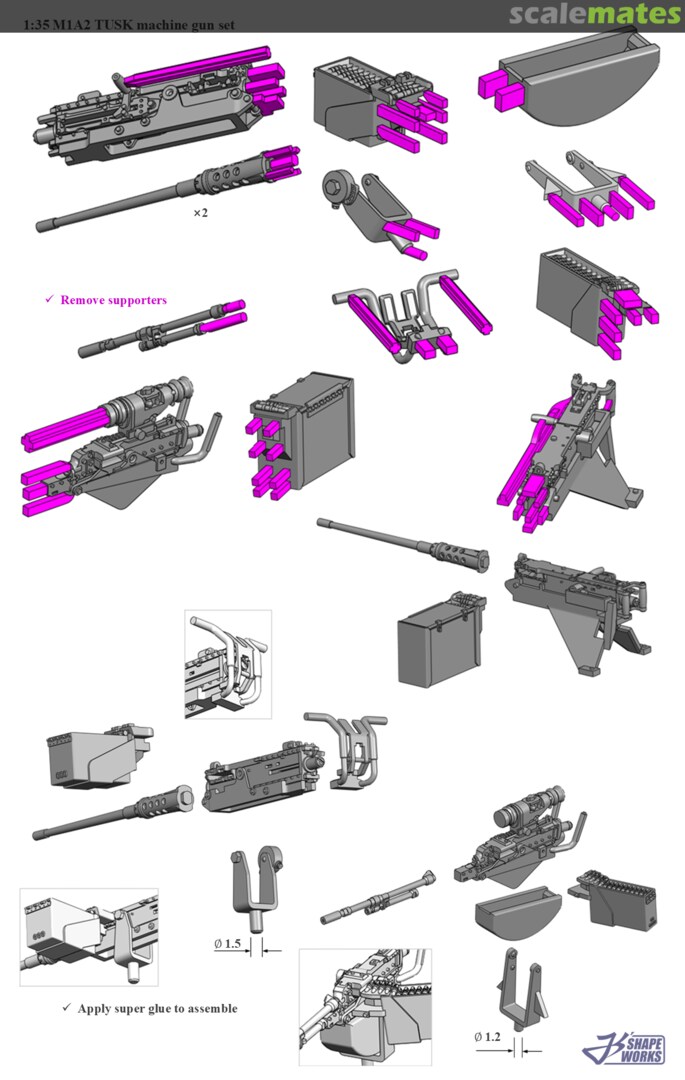 1:35 M1A2 TUSK machine gun set

scalemates

×2

✓ Remove supporters

Ø 1.5

✓ Apply super glue to assemble

Ø 1.2

SHAPE WORKS