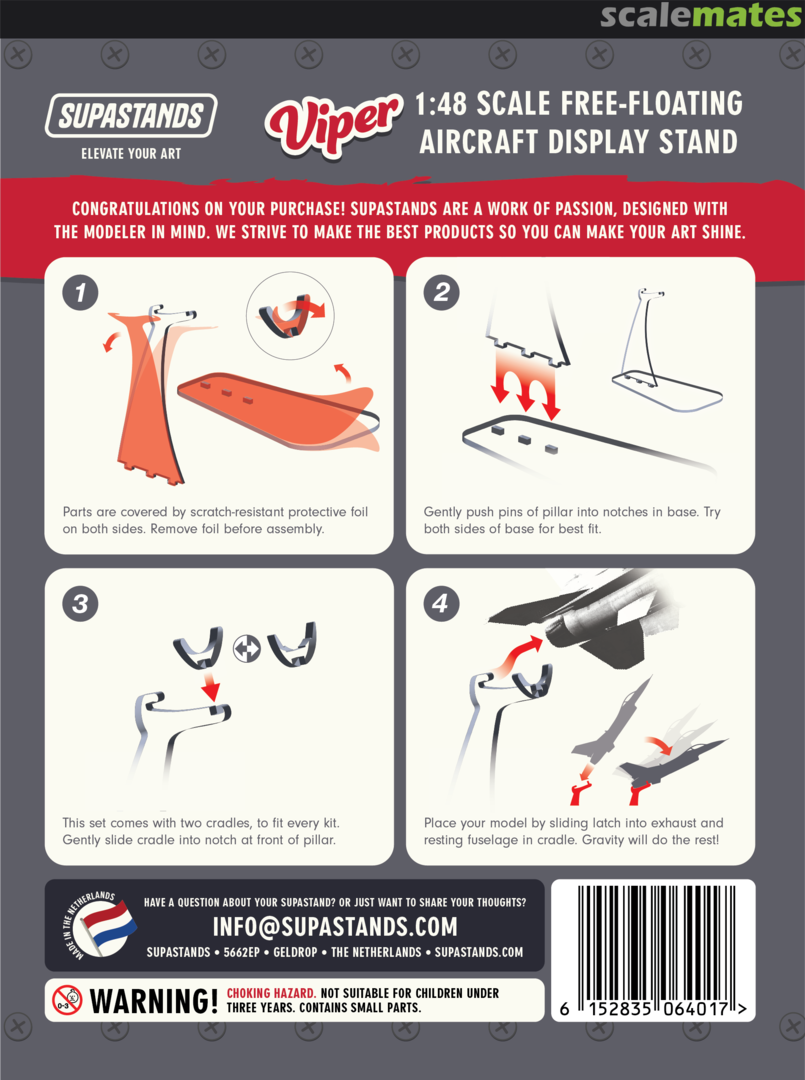 scalemates

SUPASTANDS
ELEVATE YOUR ART

Viper 1:48 SCALE FREE-FLOATING AIRCRAFT DISPLAY STAND

CONGRATULATIONS ON YOUR PURCHASE! SUPASTANDS ARE A WORK OF PASSION, DESIGNED WITH THE MODELER IN MIND. WE STRIVE TO MAKE THE BEST PRODUCTS SO YOU CAN MAKE YOUR ART SHINE.

1
Parts are covered by scratch-resistant protective foil on both sides. Remove foil before assembly.

2
Gently push pins of pillar into notches in base. Try both sides of base for best fit.

3
This set comes with two cradles, to fit every kit. Gently slide cradle into notch at front of pillar.

4
Place your model by sliding latch into exhaust and resting fuselage in cradle. Gravity will do the rest!

MADE IN THE NETHERLANDS
HAVE A QUESTION ABOUT YOUR SUPASTAND? OR JUST WANT TO SHARE YOUR THOUGHTS?
INFO@SUPASTANDS.COM
SUPASTANDS • 5662EP • GELDROP • THE NETHERLANDS • SUPASTANDS.COM

0-3
WARNING! CHOKING HAZARD. NOT SUITABLE FOR CHILDREN UNDER THREE YEARS. CONTAINS SMALL PARTS.

6 152835 064017 >