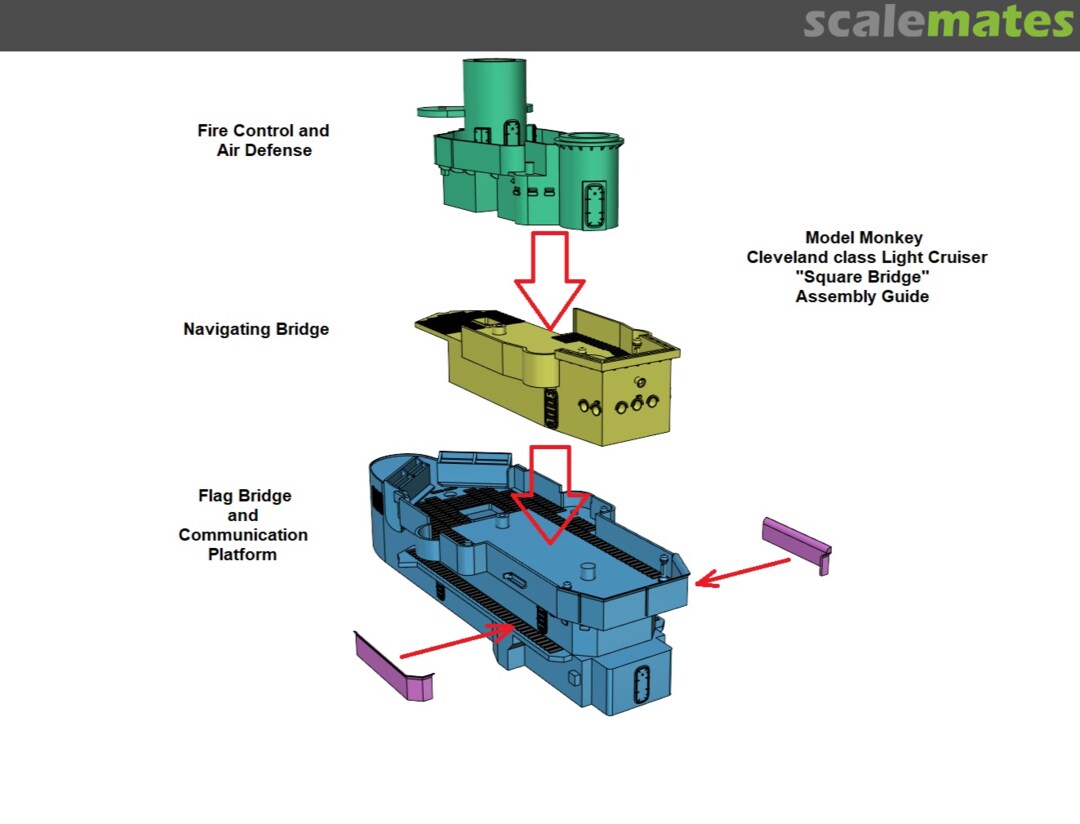 scalemates

Fire Control and Air Defense

Model Monkey
Cleveland class Light Cruiser
"Square Bridge"
Assembly Guide

Navigating Bridge

Flag Bridge and Communication Platform