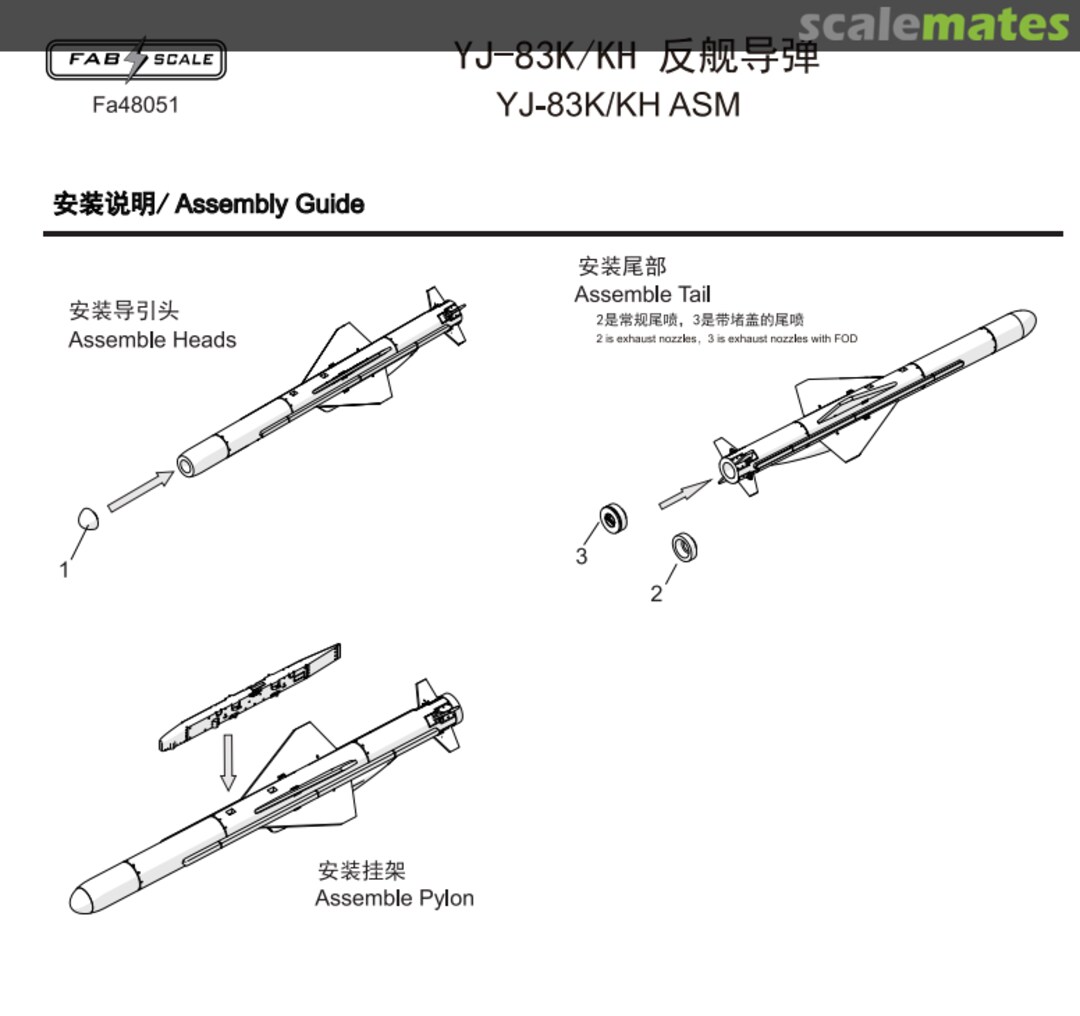 scalemates

FAB SCALE
Fa48051

YJ-83K/KH 反舰导弹
YJ-83K/KH ASM

安装说明/ Assembly Guide

安装导引头
Assemble Heads

1

安装尾部
Assemble Tail
2是常规尾喷，3是带堵盖的尾喷
2 is exhaust nozzles，3 is exhaust nozzles with FOD

3

2

安装挂架
Assemble Pylon